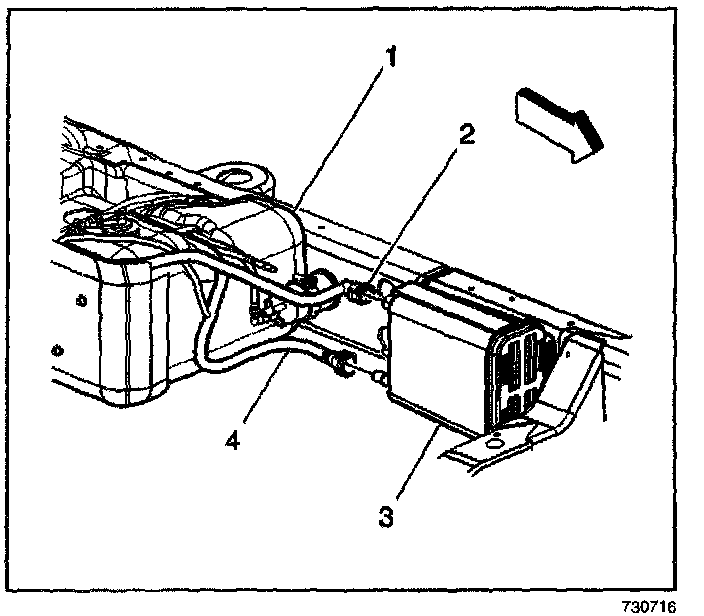 1
2
4
3
730716