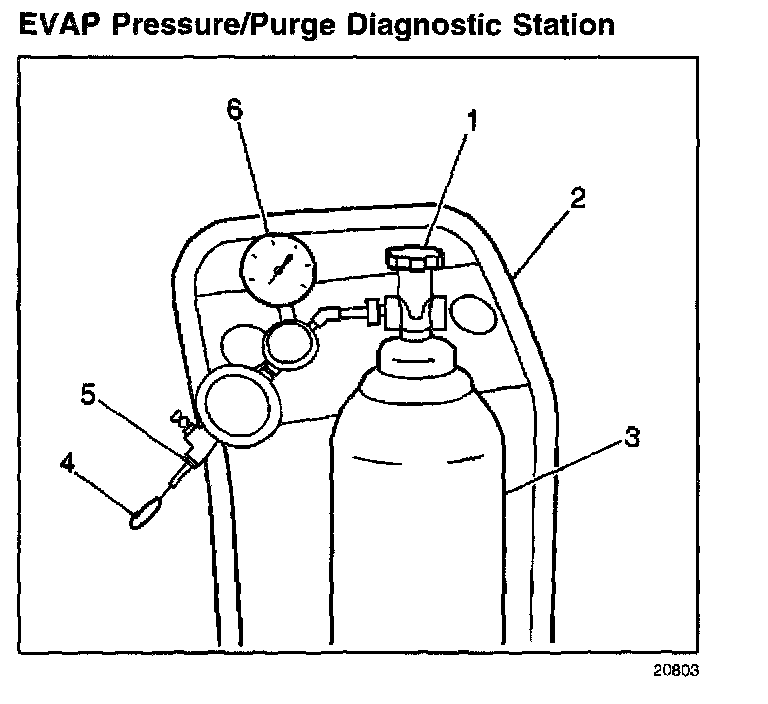 EVAP Pressure/Purge Diagnostic Station

6
1
2
5
4
3

20803