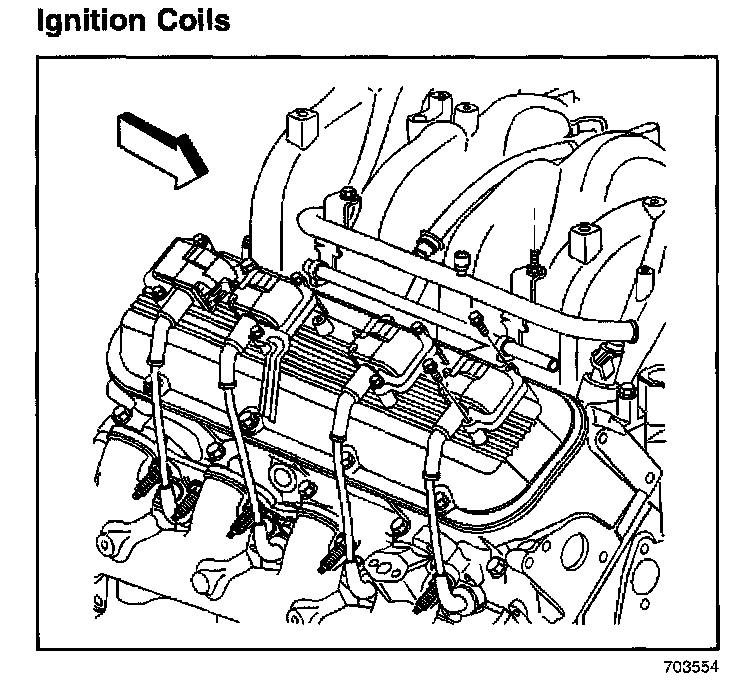 Ignition Coils

703554