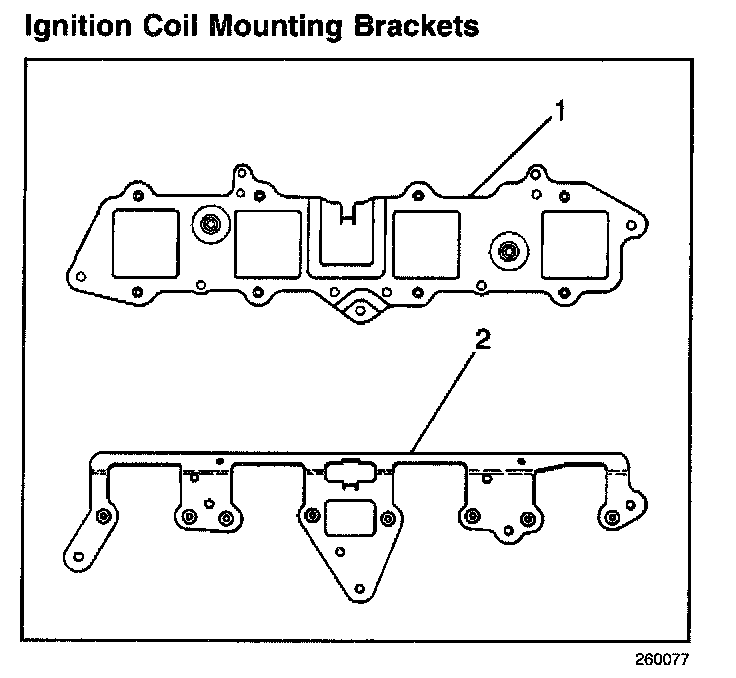 Ignition Coil Mounting Brackets

1

2

260077