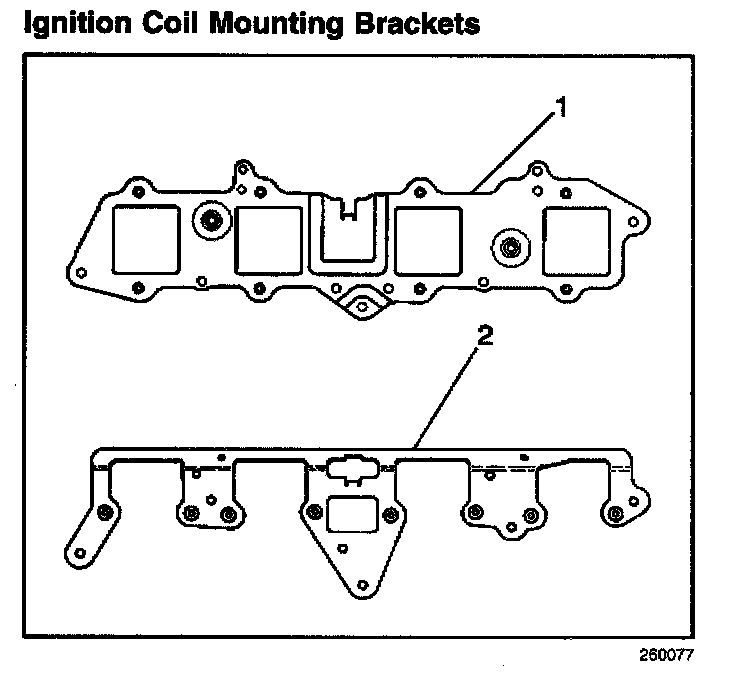 Ignition Coil Mounting Brackets

1

2

260077