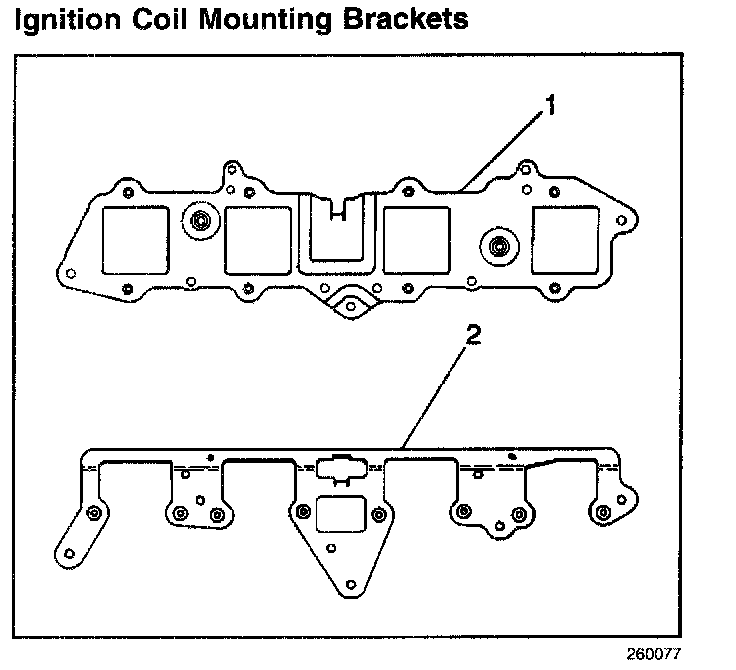 Ignition Coil Mounting Brackets

1

2

260077