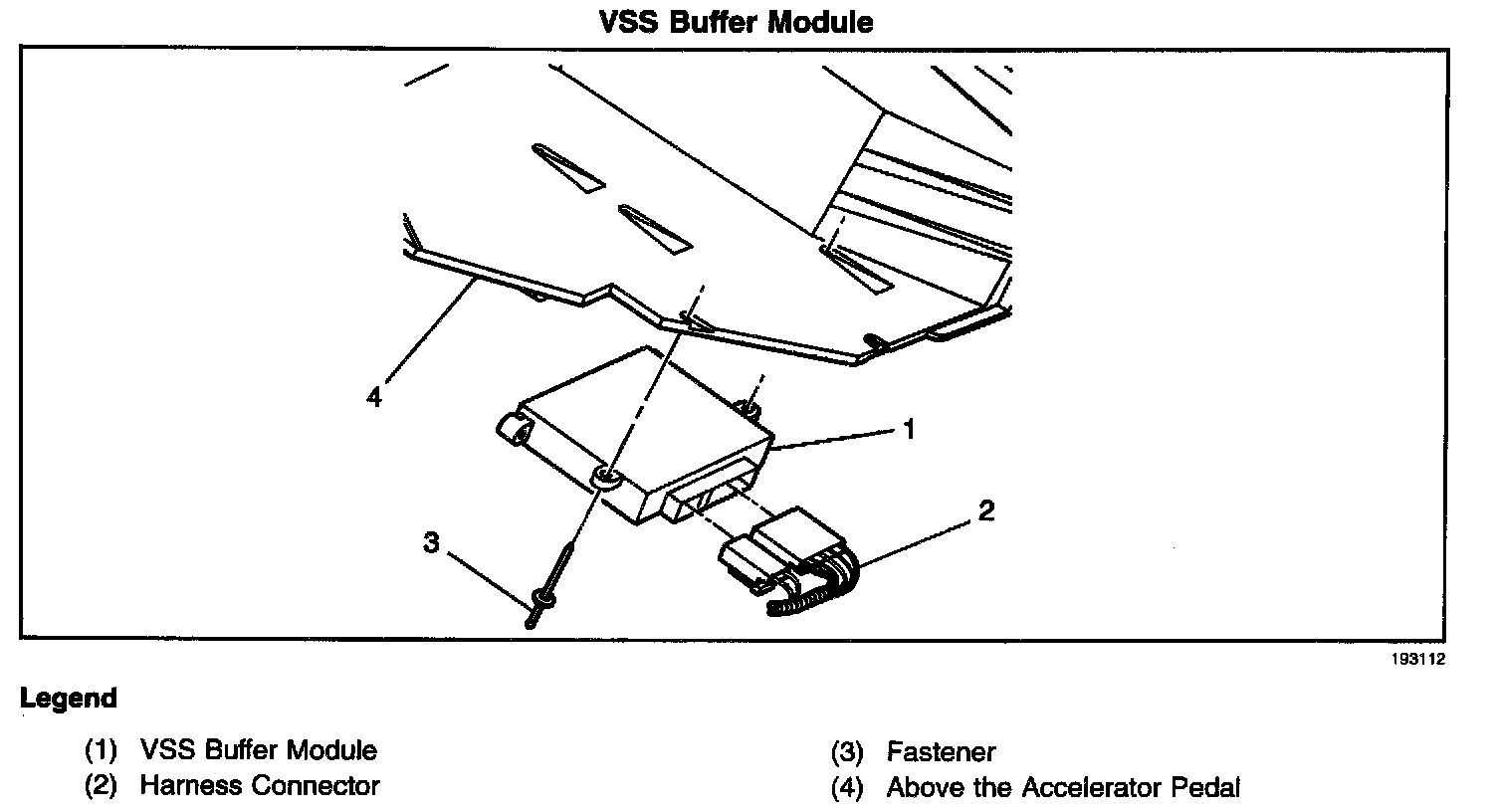 VSS Buffer Module

4

1

2

3

193112

Legend

(1) VSS Buffer Module
(2) Harness Connector

(3) Fastener
(4) Above the Accelerator Pedal