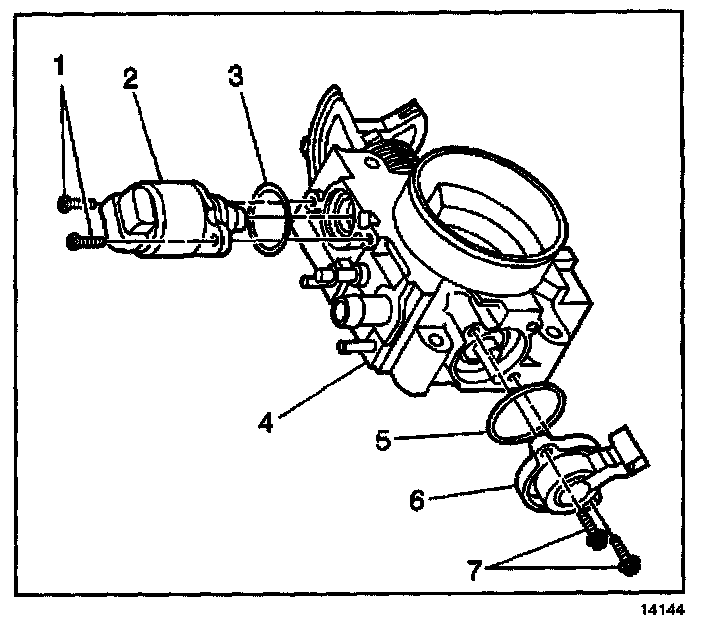 1
2
3
4
5
6
7
14144