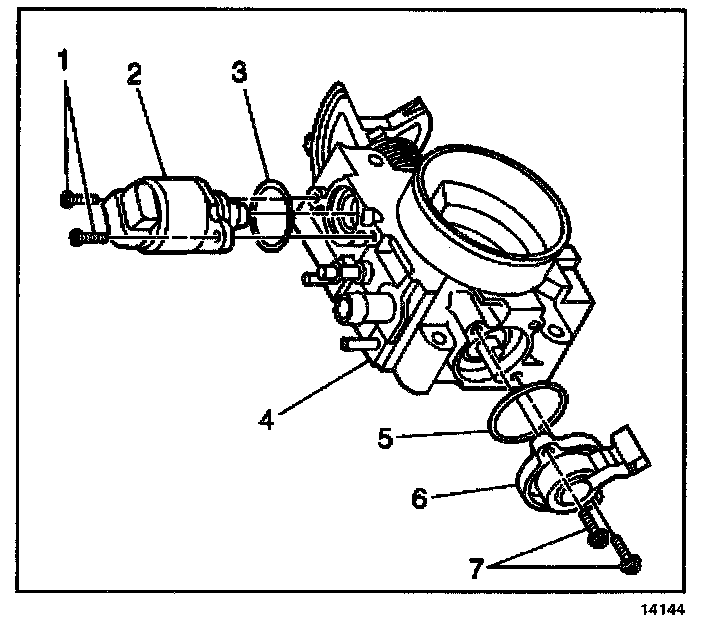 1
2
3
4
5
6
7
14144