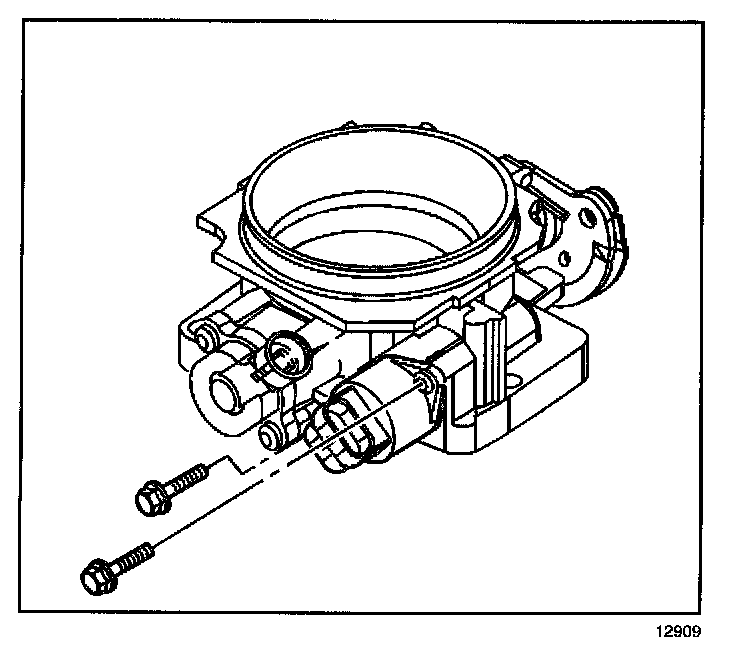 12909