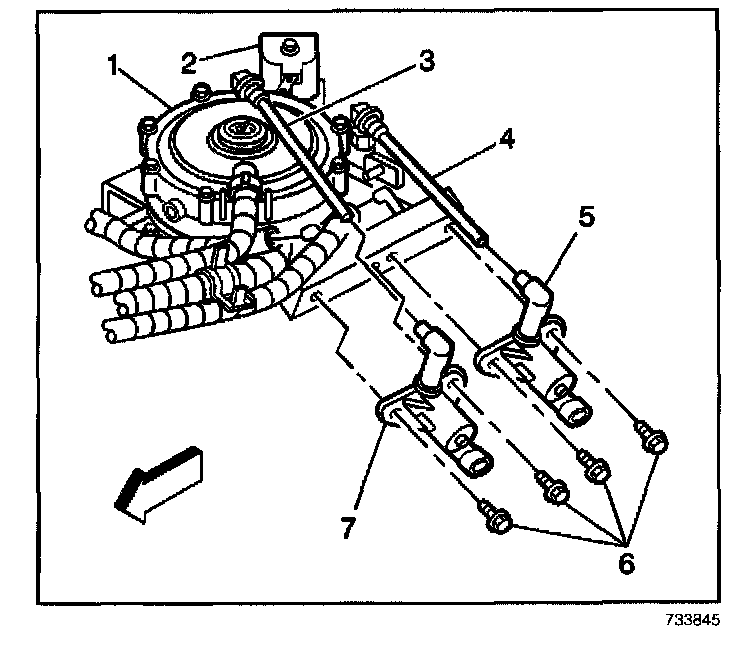 1
2
3
4
5
7
6
733845