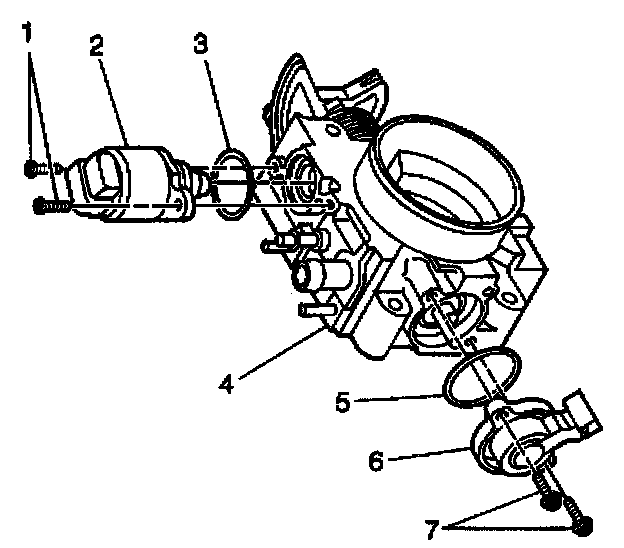 1
2
3
4
5
6
7