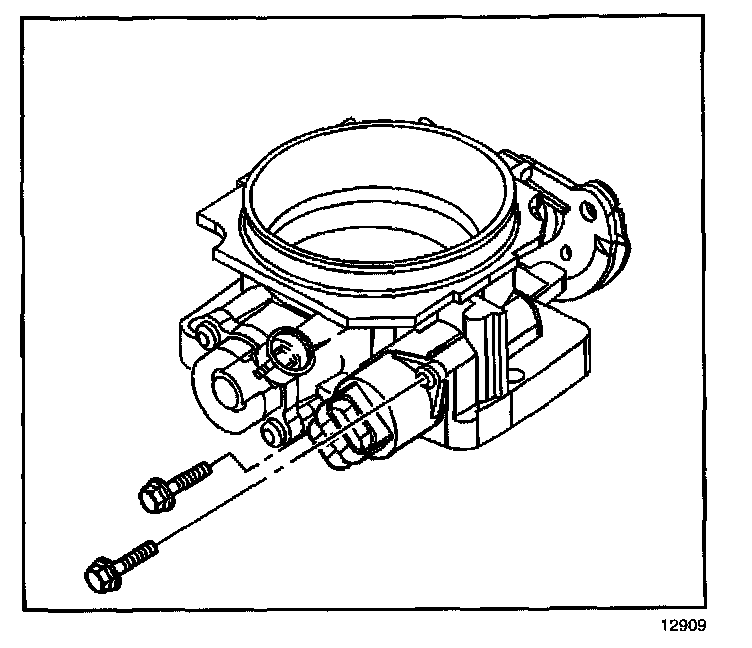 12909