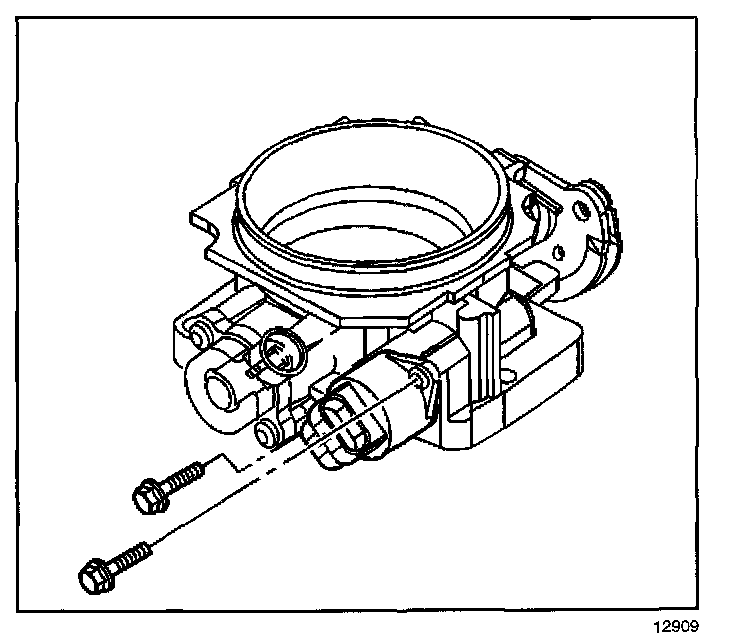 12909