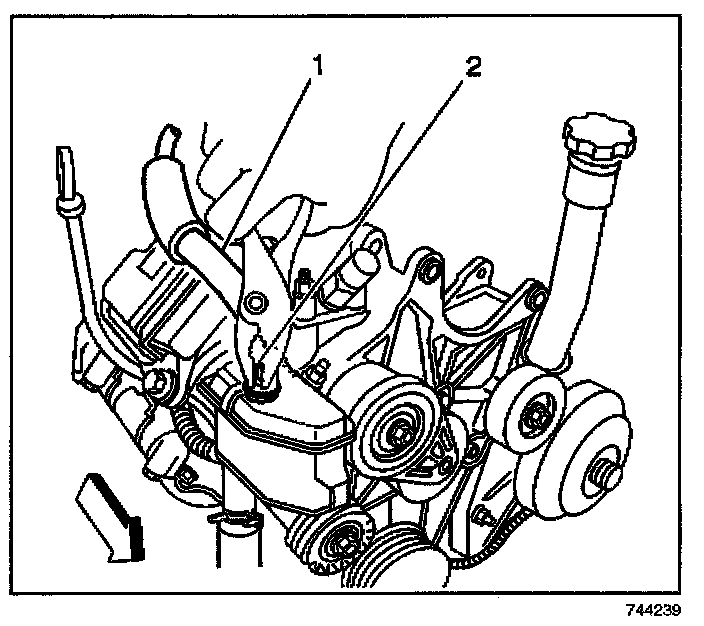 1
2
744239