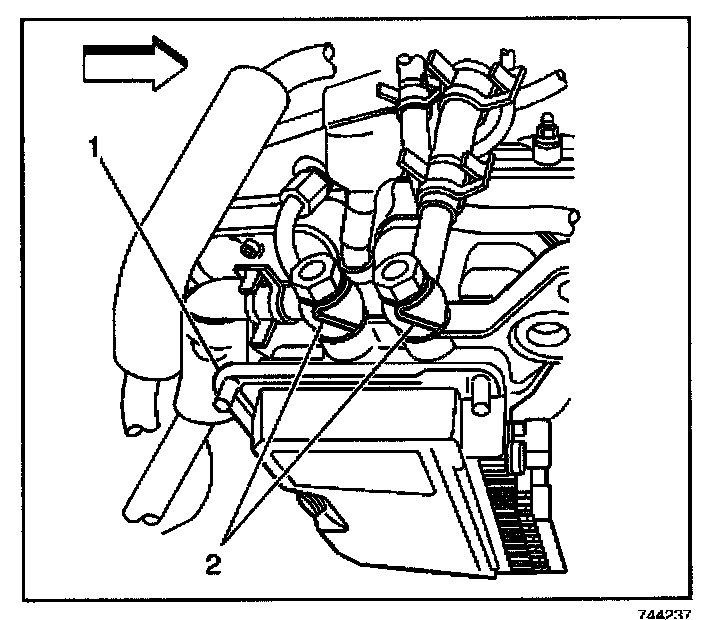 1

2

744237