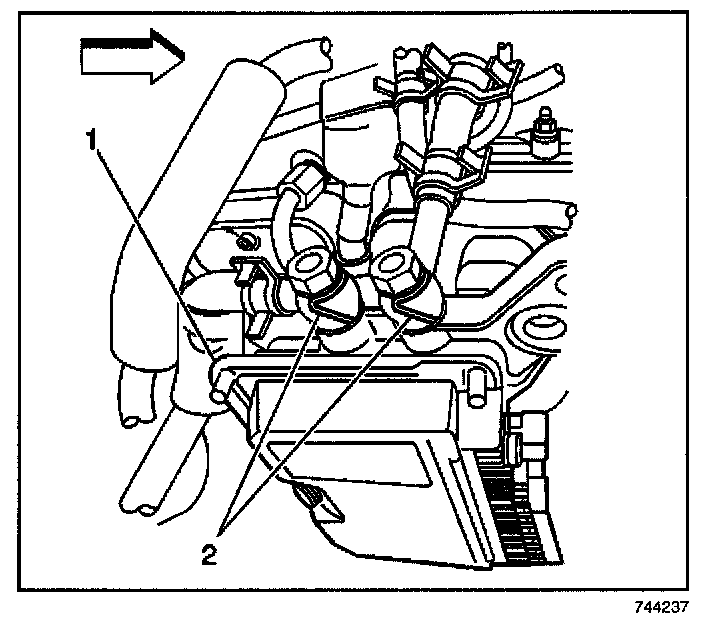 1

2

744237