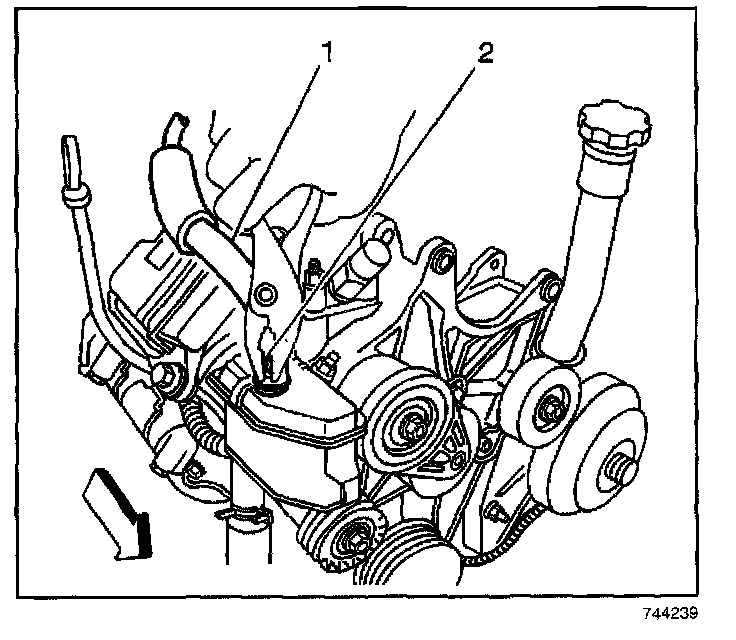 1
2
744239