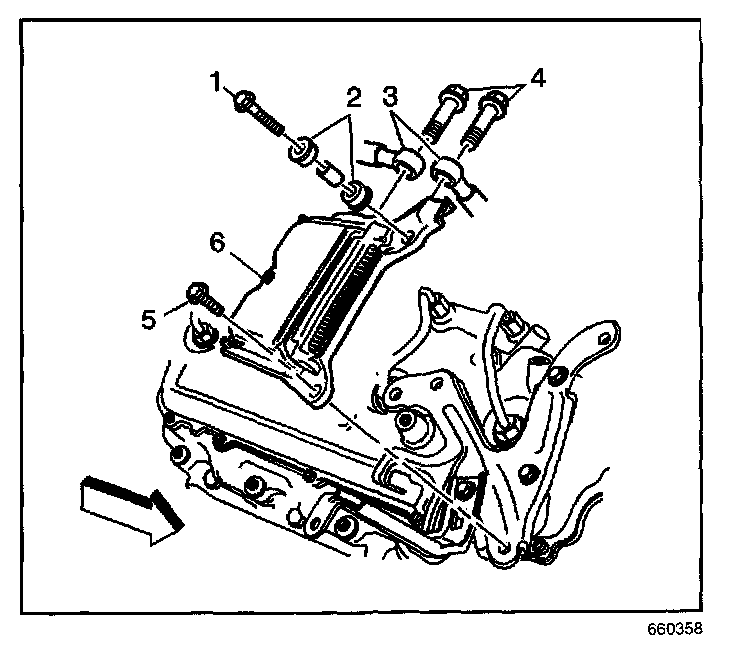 1
2
3
4
6
5
660358