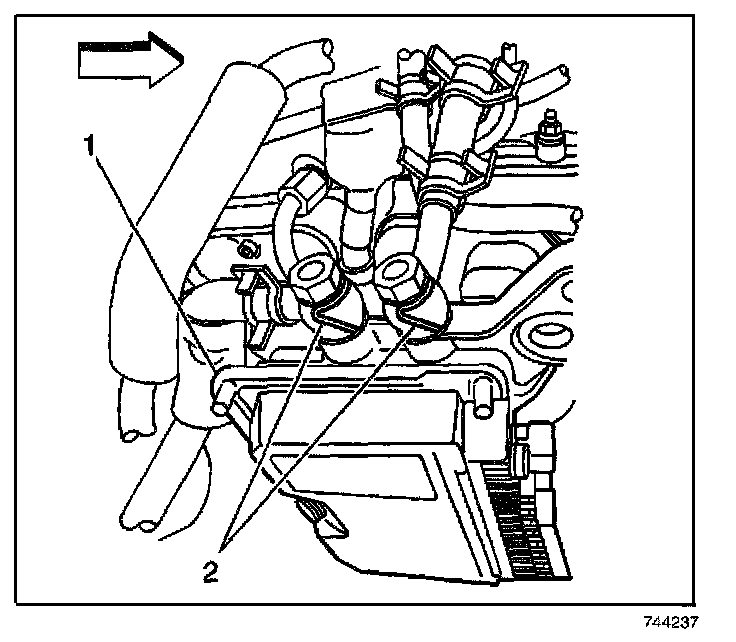 1

2

744237