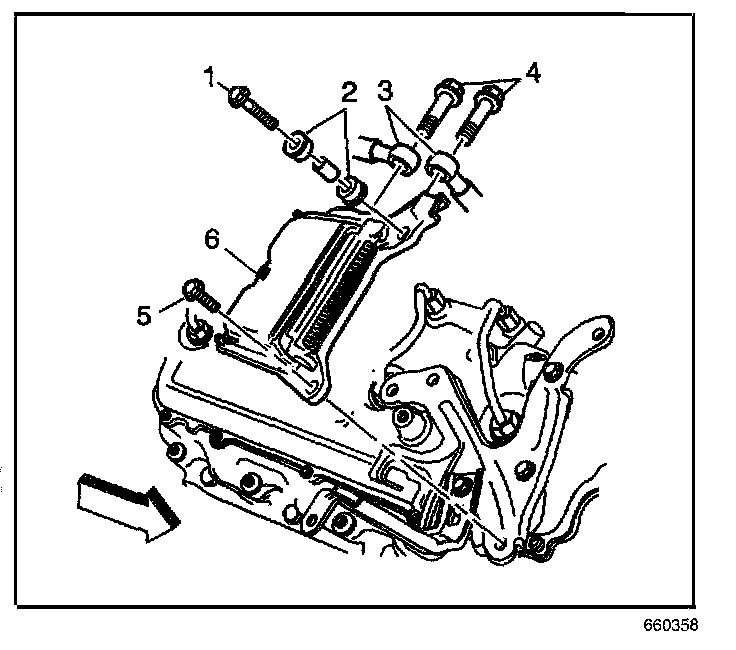 1
2
3
4
6
5
660358