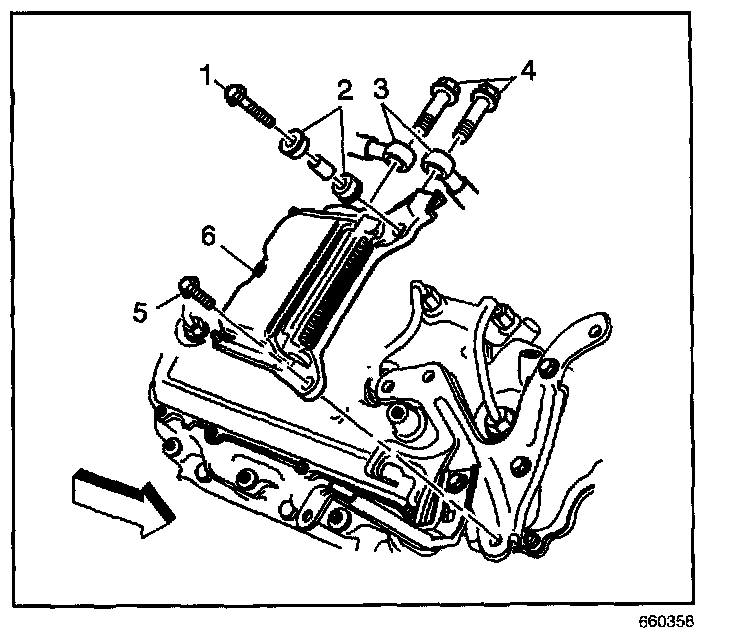 1
2
3
4
6
5
660358