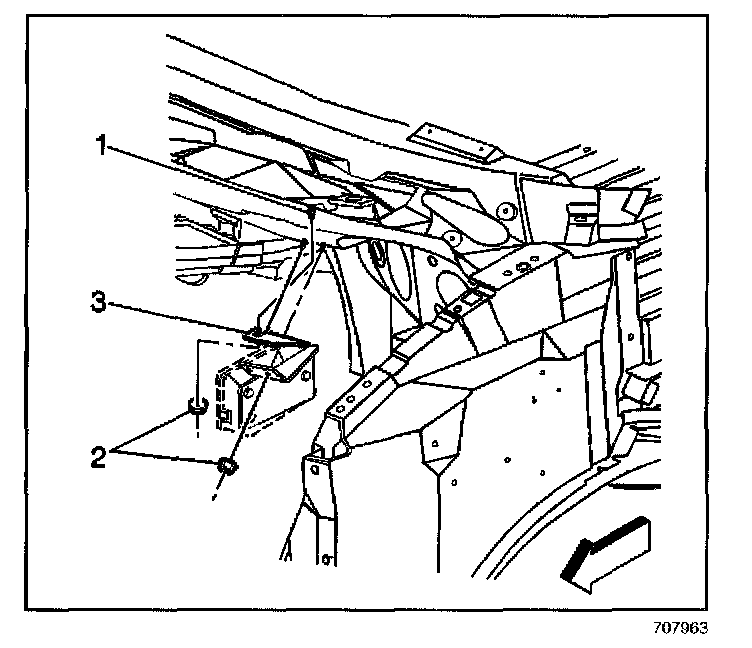 1

3

2

707963