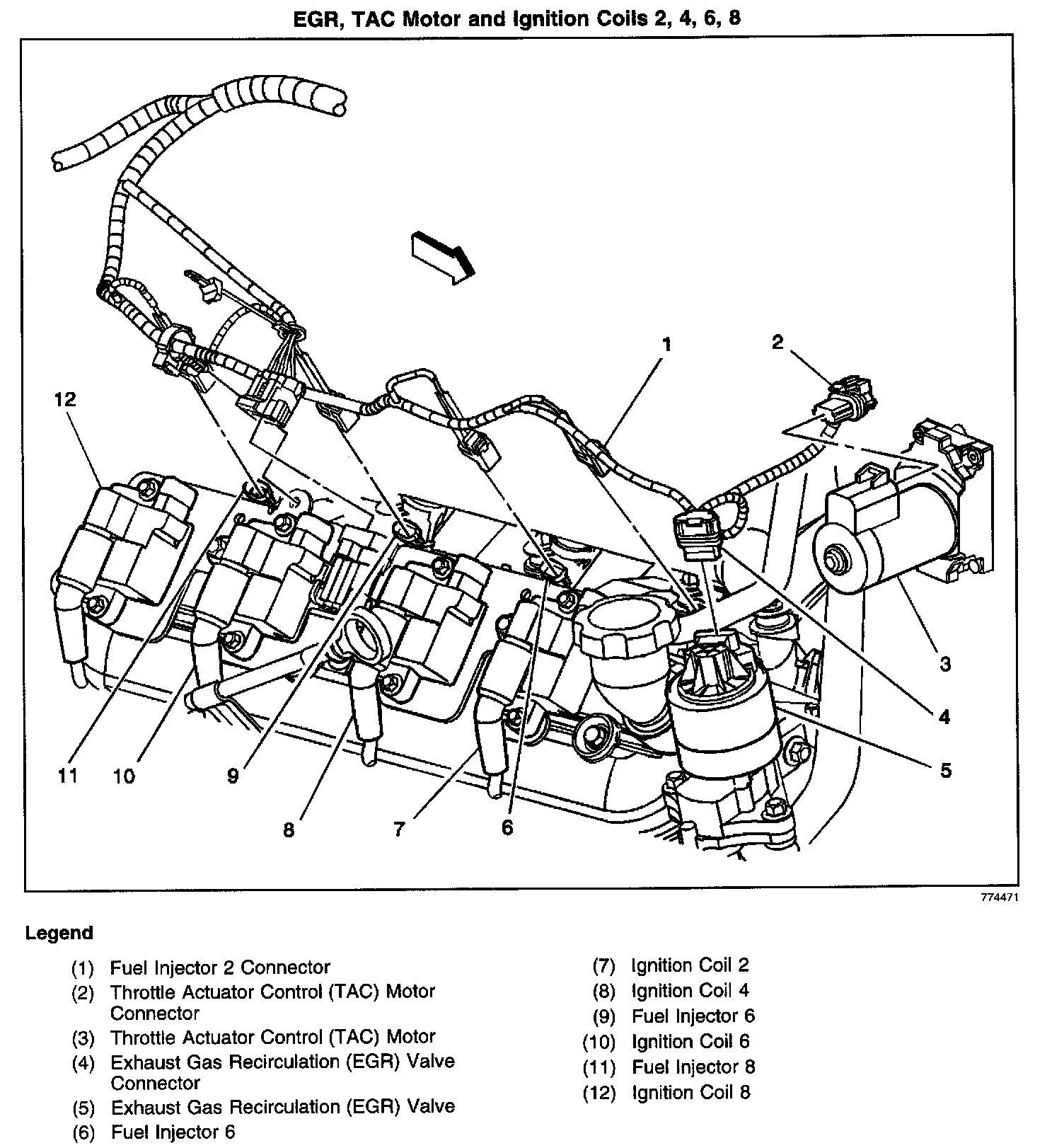 EGR, TAC Motor and Ignition Coils 2, 4, 6, 8

1
2
12
3
4
5
11
10
9
8
7
6

774471

Legend

(1) Fuel Injector 2 Connector
(2) Throttle Actuator Control (TAC) Motor Connector
(3) Throttle Actuator Control (TAC) Motor
(4) Exhaust Gas Recirculation (EGR) Valve Connector
(5) Exhaust Gas Recirculation (EGR) Valve
(6) Fuel Injector 6

(7) Ignition Coil 2
(8) Ignition Coil 4
(9) Fuel Injector 6
(10) Ignition Coil 6
(11) Fuel Injector 8
(12) Ignition Coil 8