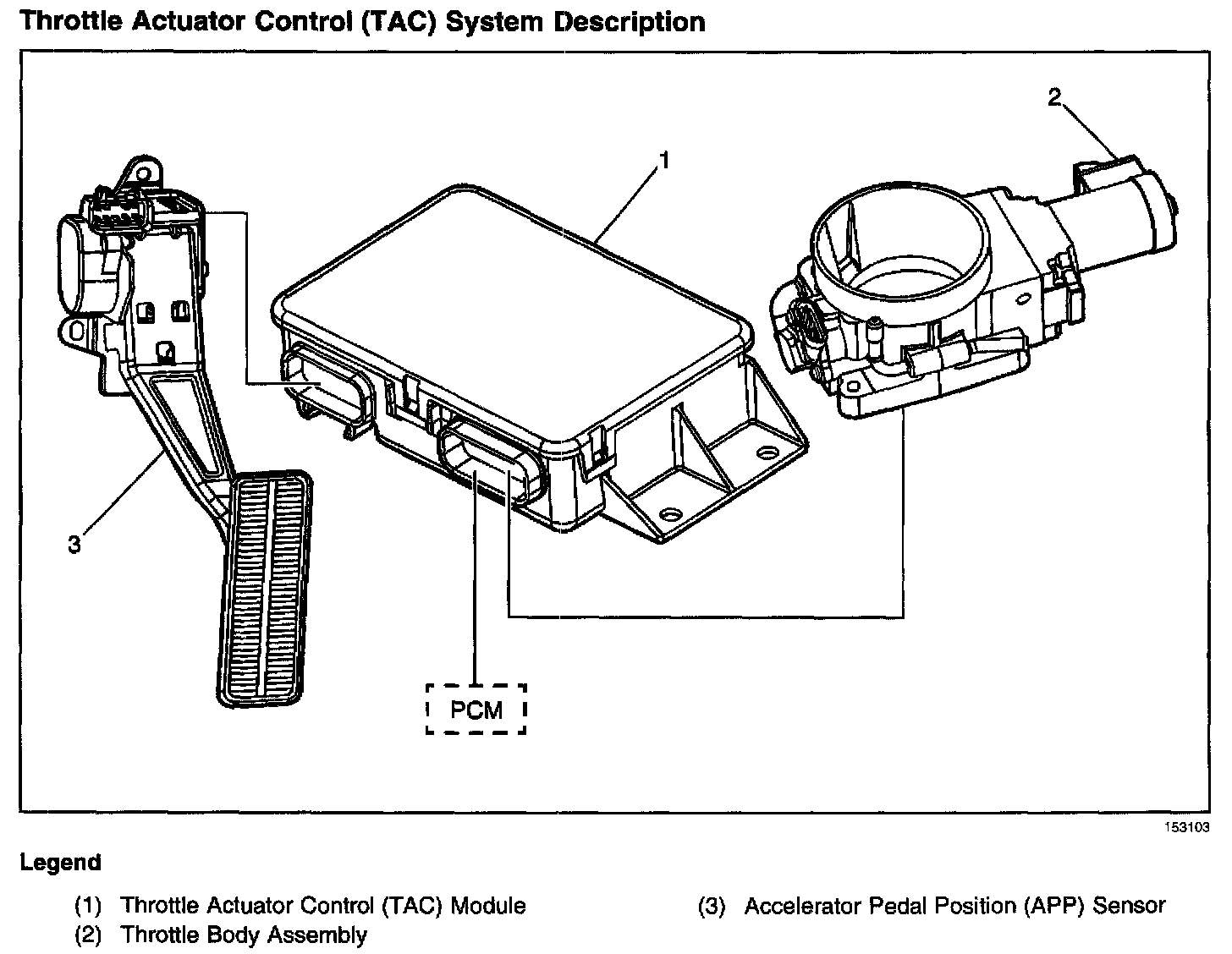 Throttle Actuator Control (TAC) System Description

2

1

3

PCM

153103

Legend

(1) Throttle Actuator Control (TAC) Module
(2) Throttle Body Assembly

(3) Accelerator Pedal Position (APP) Sensor