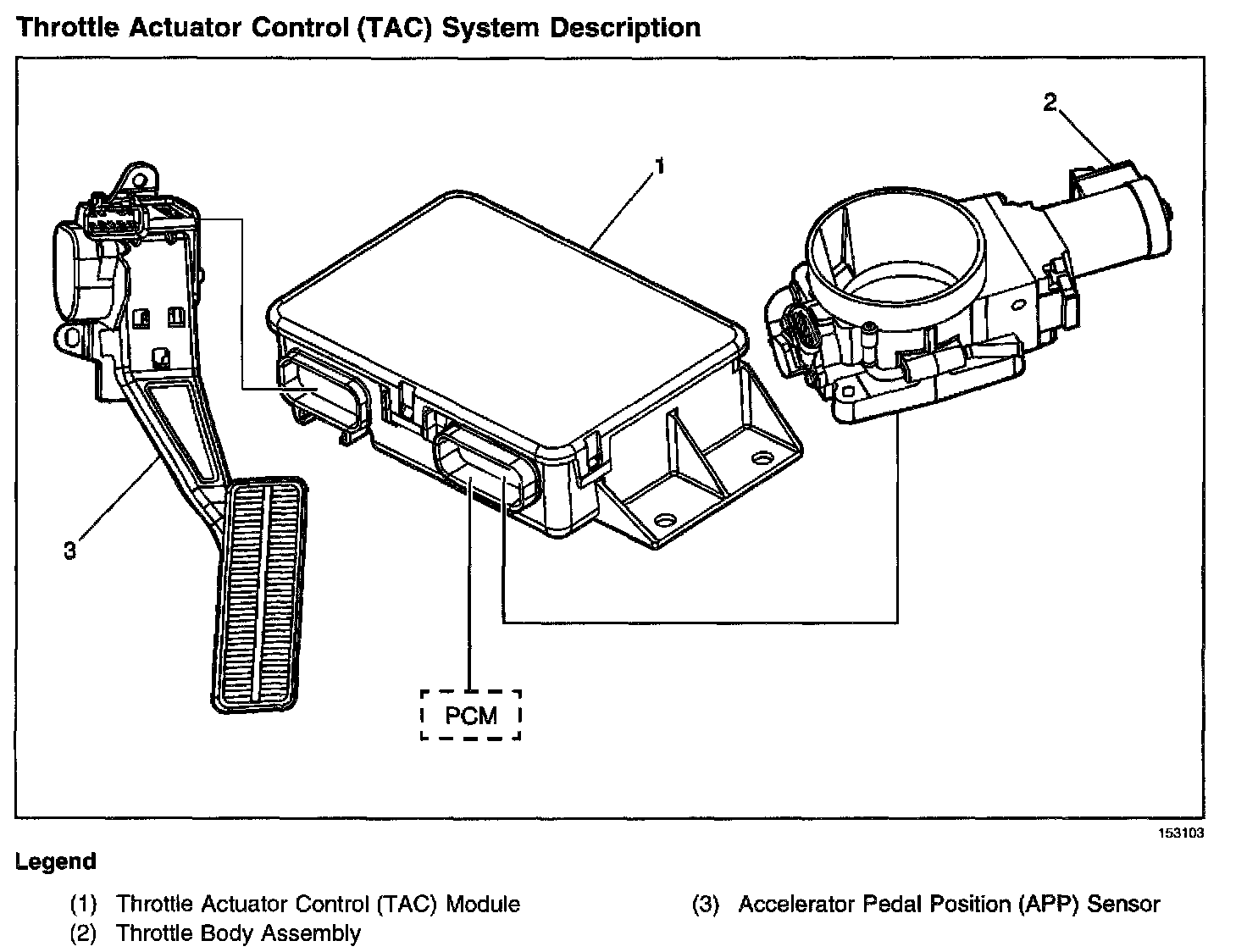 Throttle Actuator Control (TAC) System Description

2

1

3

PCM

153103

Legend

(1) Throttle Actuator Control (TAC) Module
(2) Throttle Body Assembly

(3) Accelerator Pedal Position (APP) Sensor