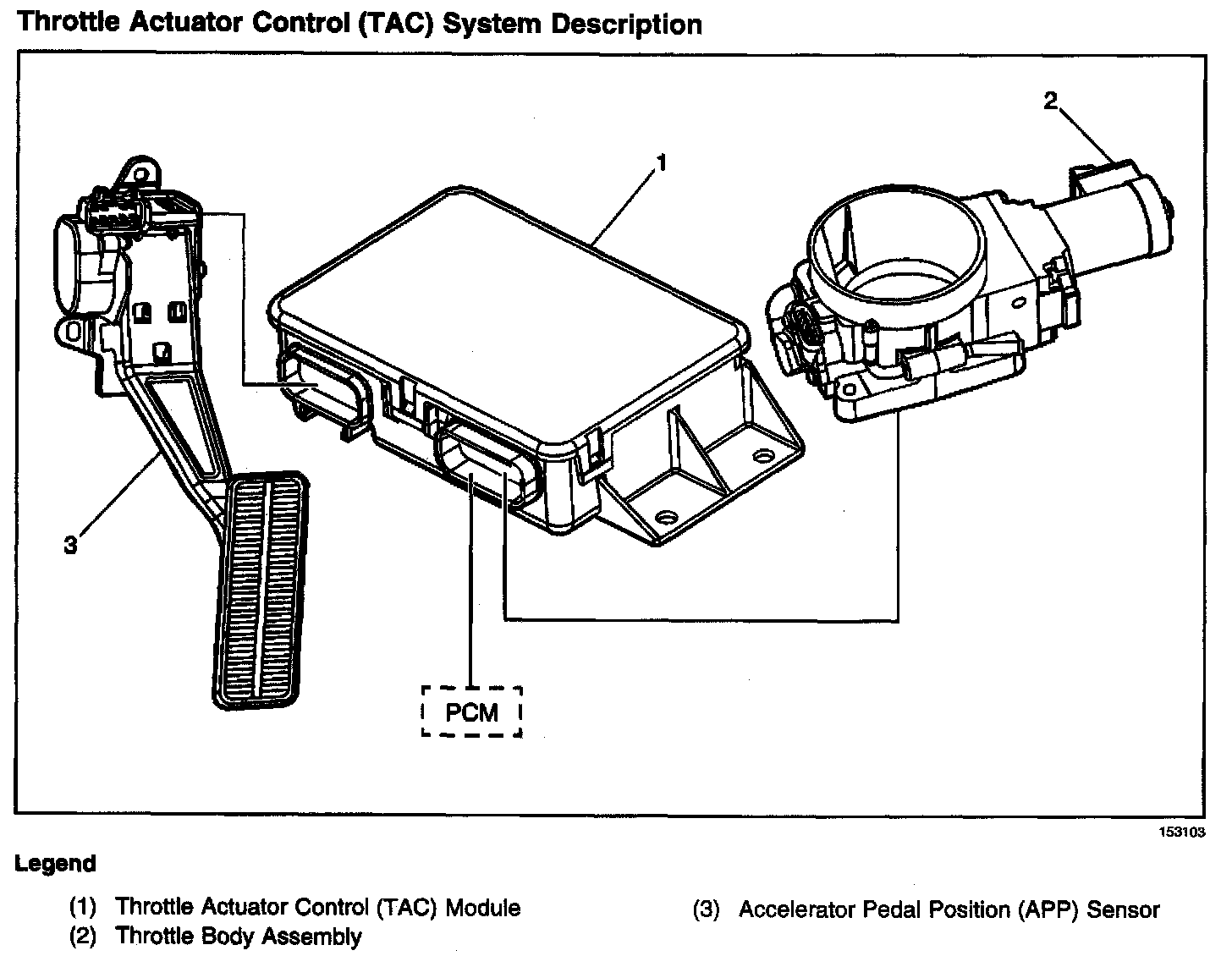 Throttle Actuator Control (TAC) System Description

2

1

3

PCM

153103

Legend

(1) Throttle Actuator Control (TAC) Module
(2) Throttle Body Assembly

(3) Accelerator Pedal Position (APP) Sensor