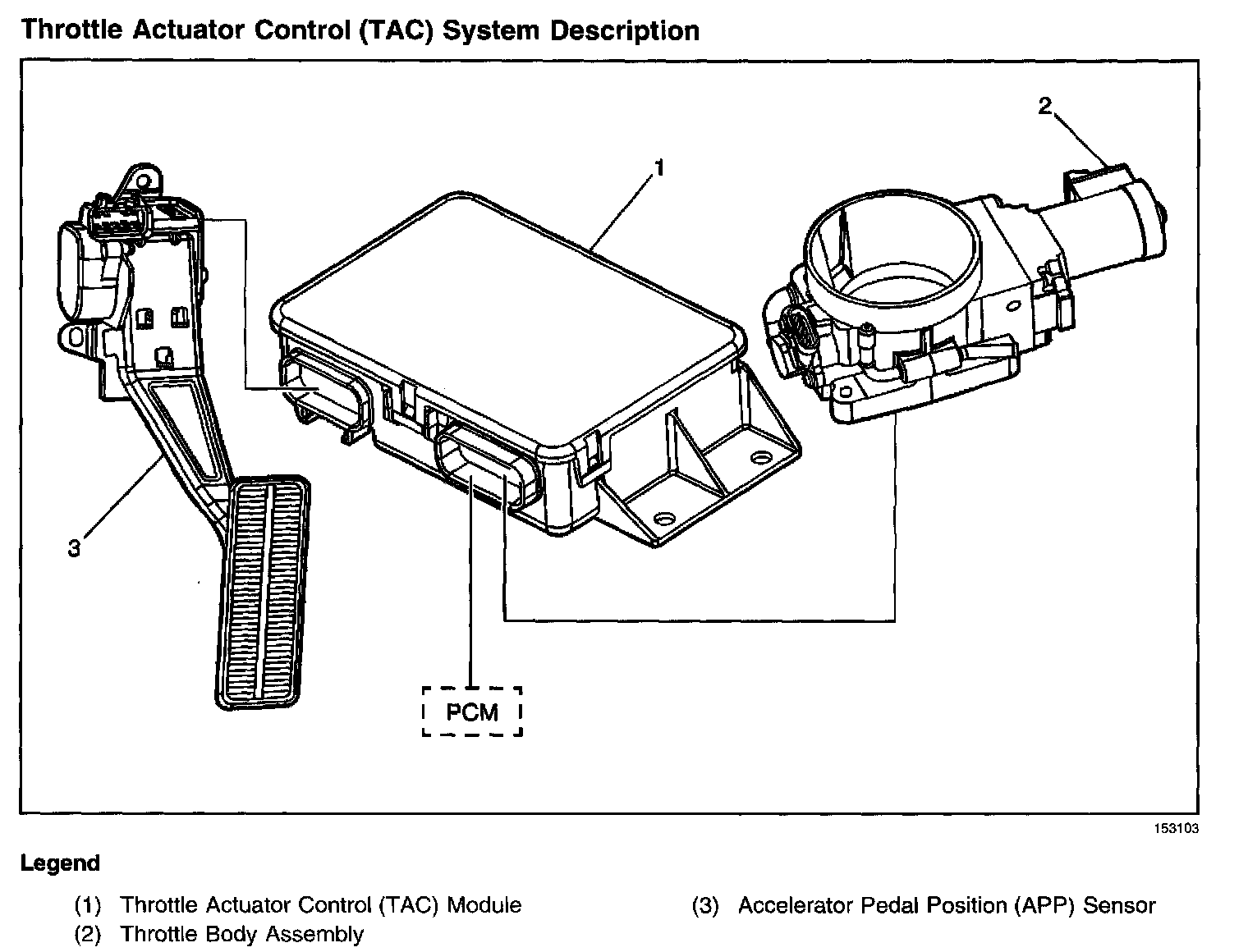 Throttle Actuator Control (TAC) System Description

2

1

3

PCM

153103

Legend

(1) Throttle Actuator Control (TAC) Module
(2) Throttle Body Assembly

(3) Accelerator Pedal Position (APP) Sensor