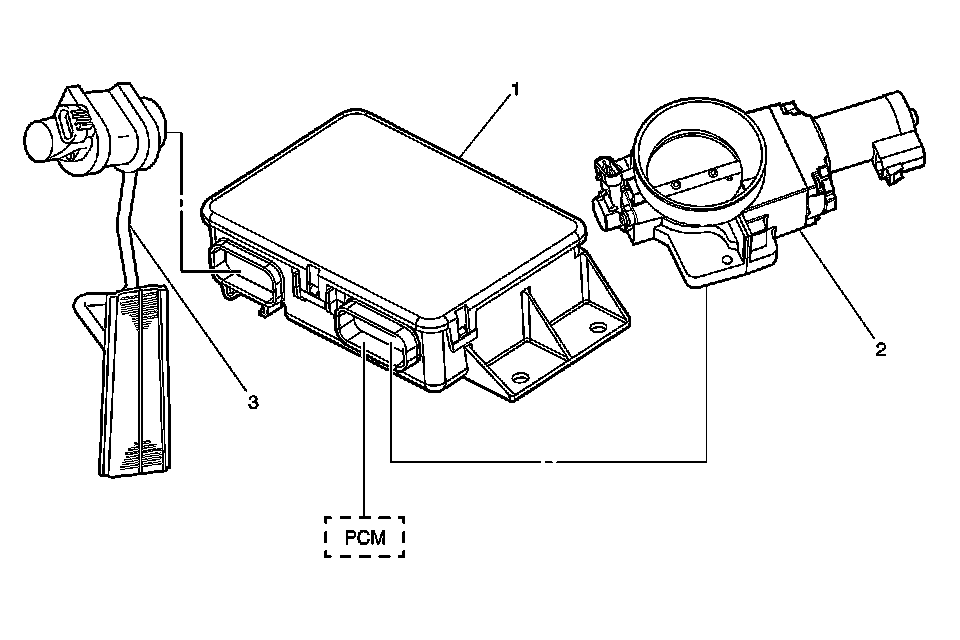 1

2

3

PCM