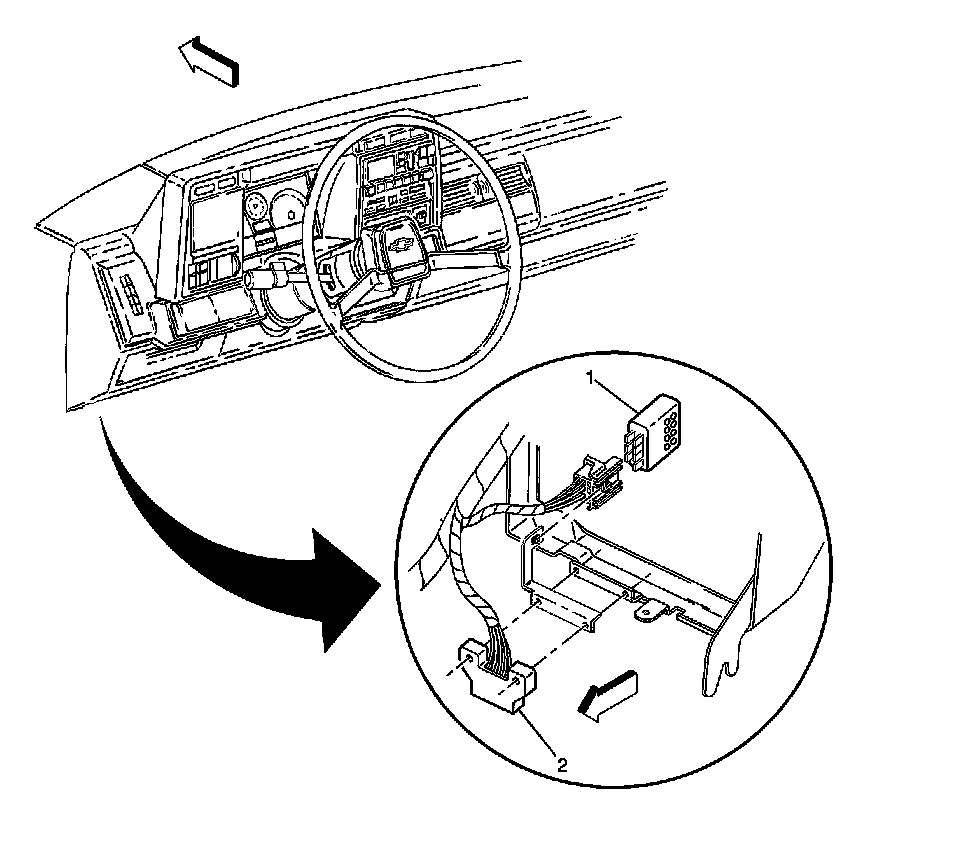 1

2