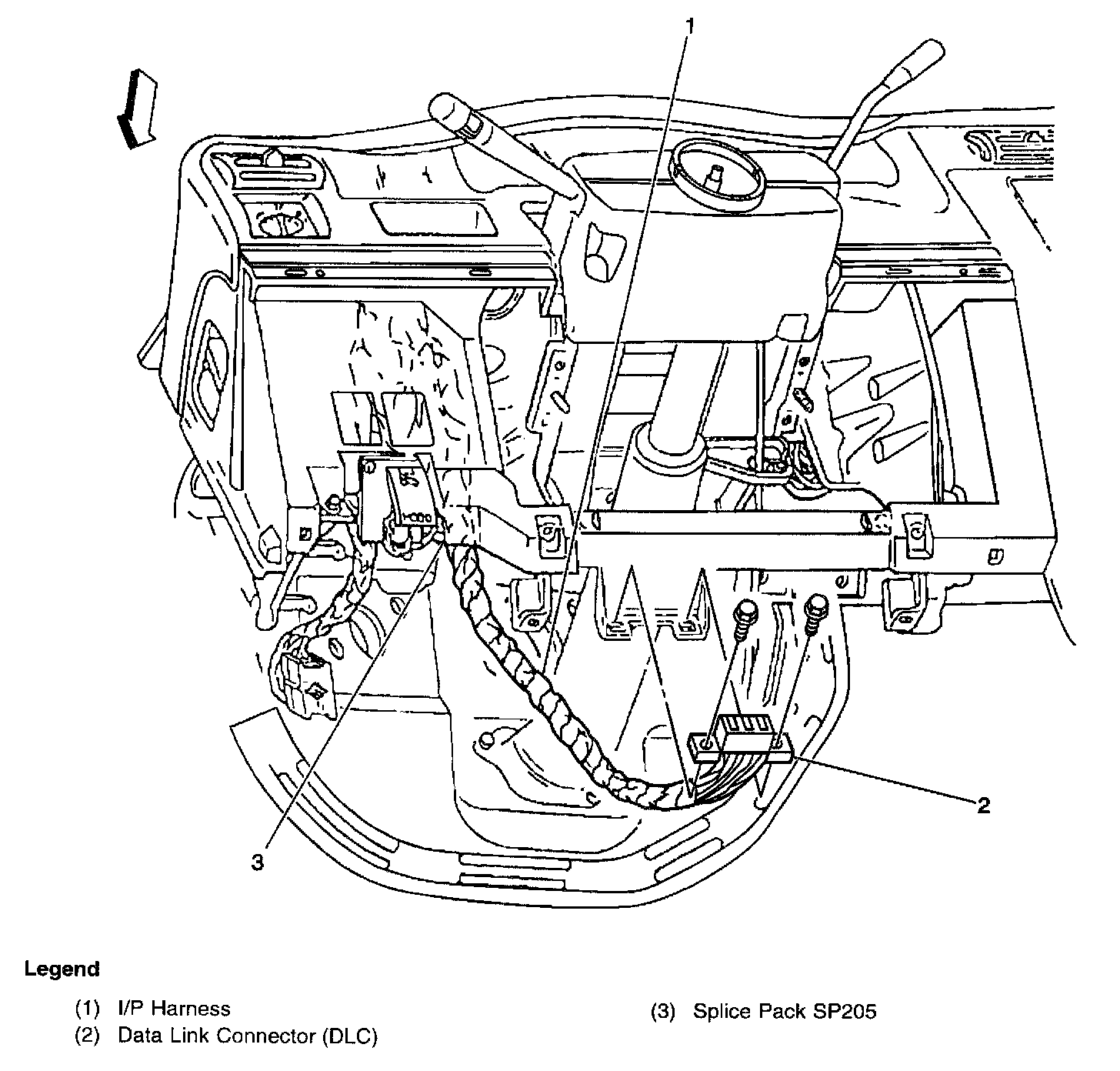 1

2

3

Legend

(1) I/P Harness
(2) Data Link Connector (DLC)

(3) Splice Pack SP205