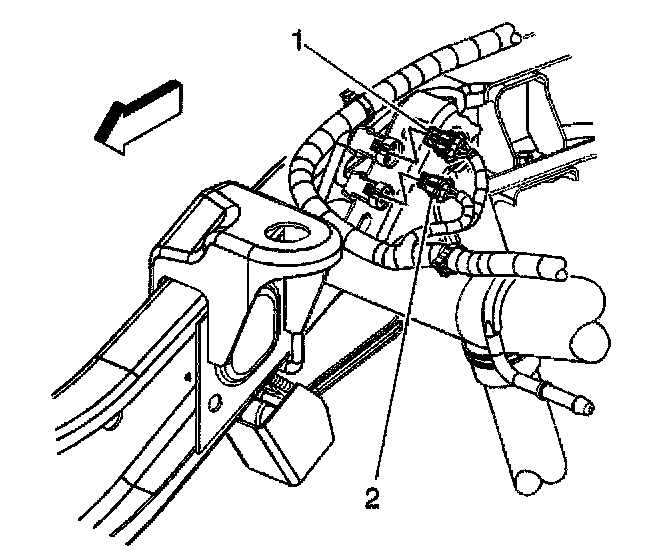 1

2