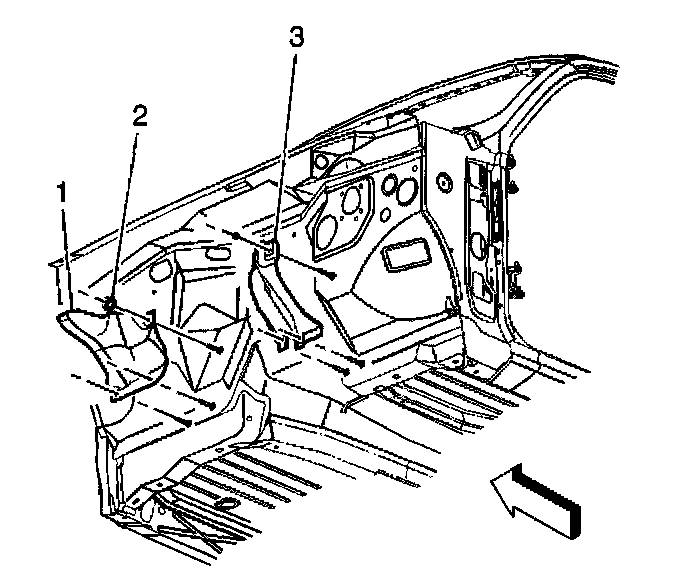 3
2
1