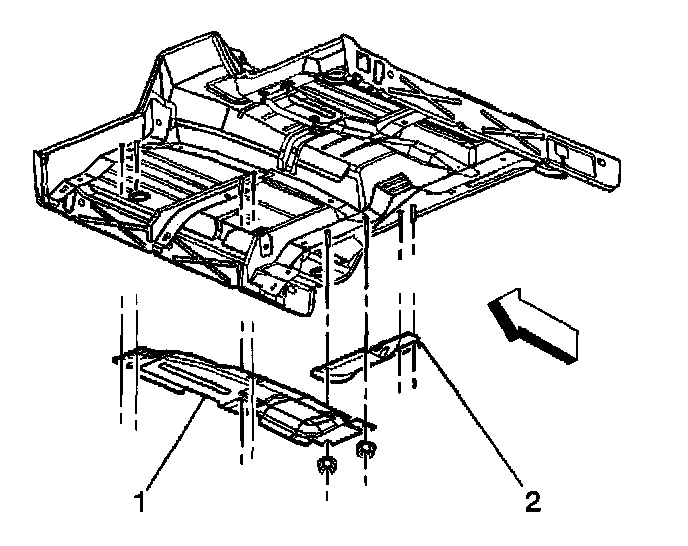 1
2