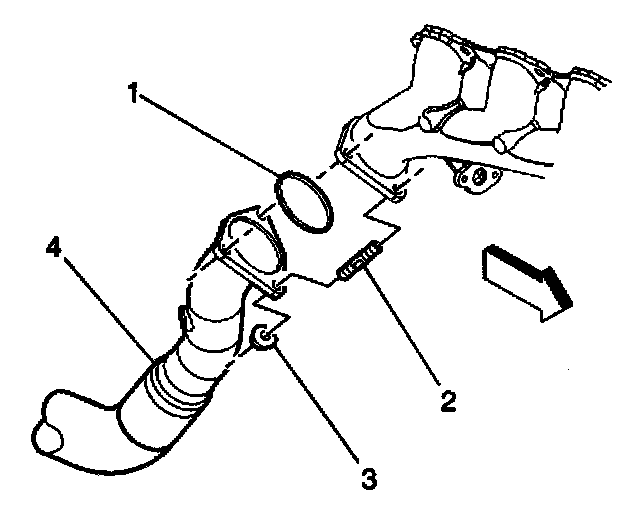 1
4
2
3