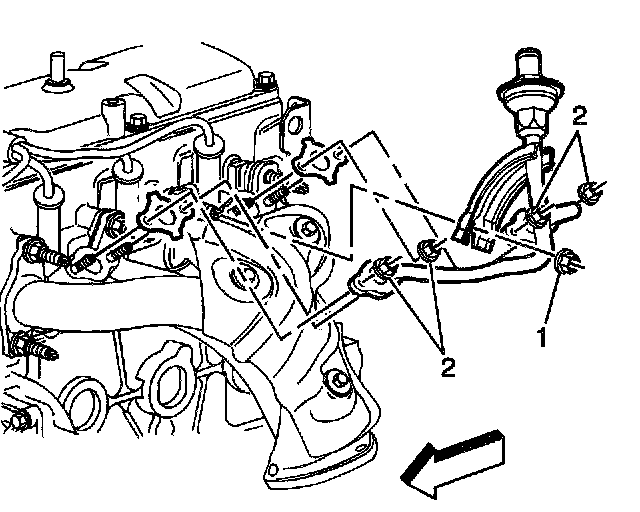 2
1
2