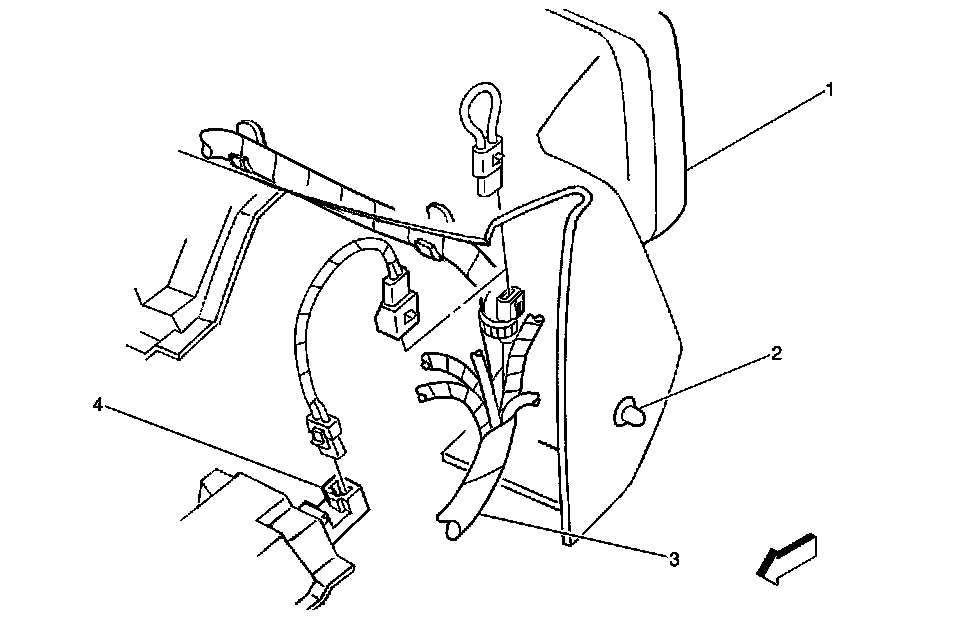 1
2
4
3