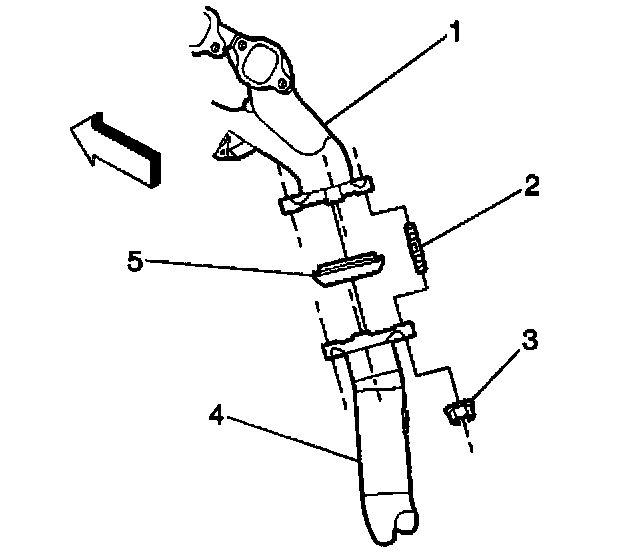 1
2
5
3
4