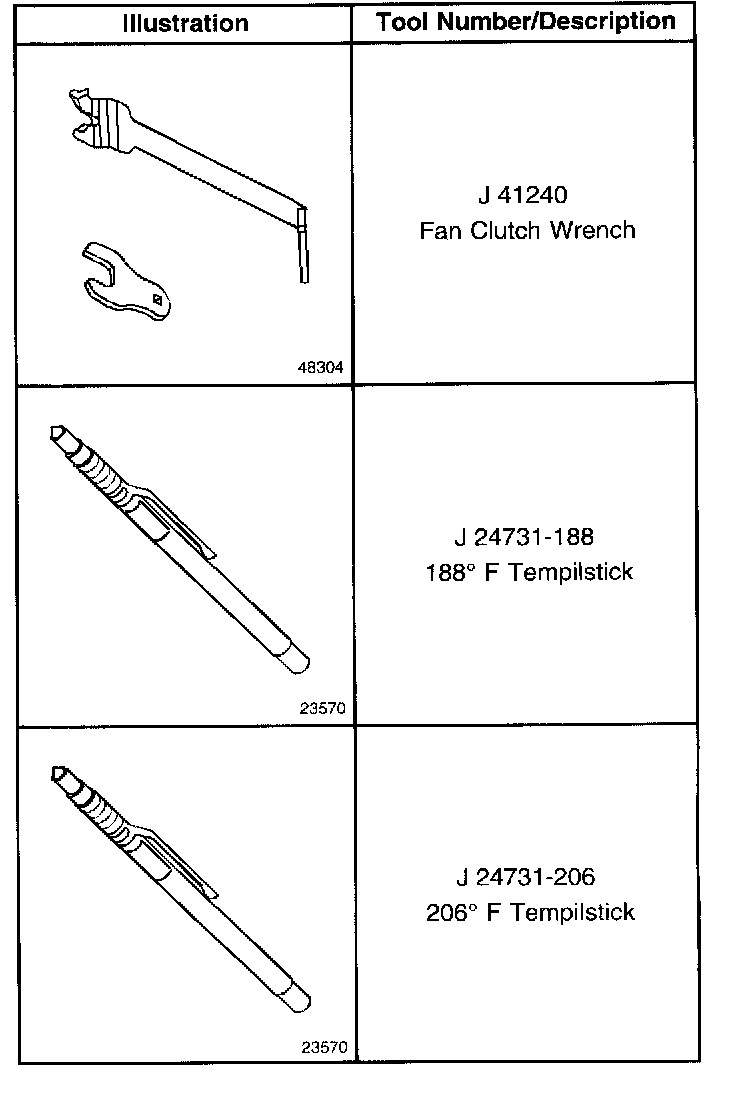 | Illustration | Tool Number/Description |
|---|---|
| 48304 | J 41240 Fan Clutch Wrench |
| 23570 | J 24731-188 188° F Tempilstick |
| 23570 | J 24731-206 206° F Tempilstick |