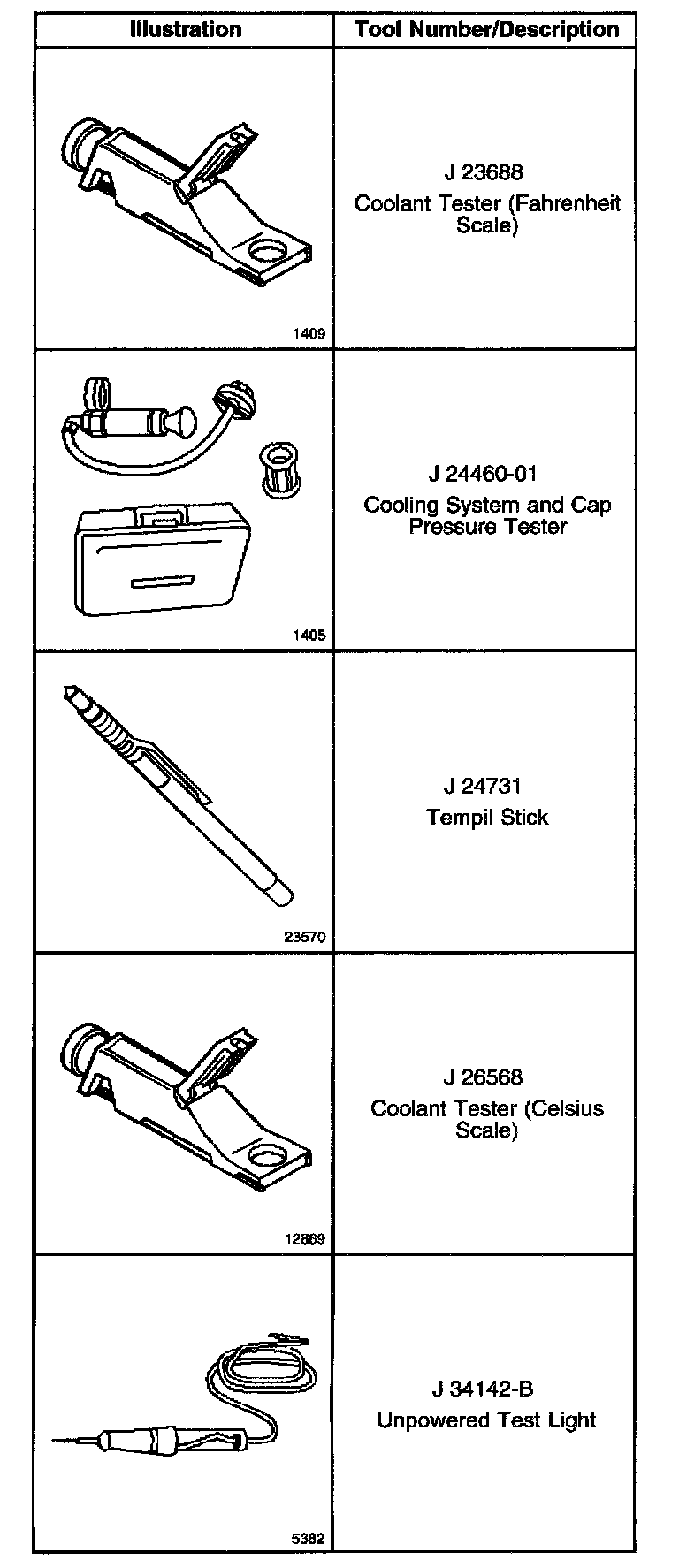 | Illustration | Tool Number/Description |
|---|---|
| 1409 | J 23688 Coolant Tester (Fahrenheit Scale) |
| 1405 | J 24460-01 Cooling System and Cap Pressure Tester |
| 23570 | J 24731 Tempil Stick |
| 12869 | J 26568 Coolant Tester (Celsius Scale) |
| 5382 | J 34142-B Unpowered Test Light |