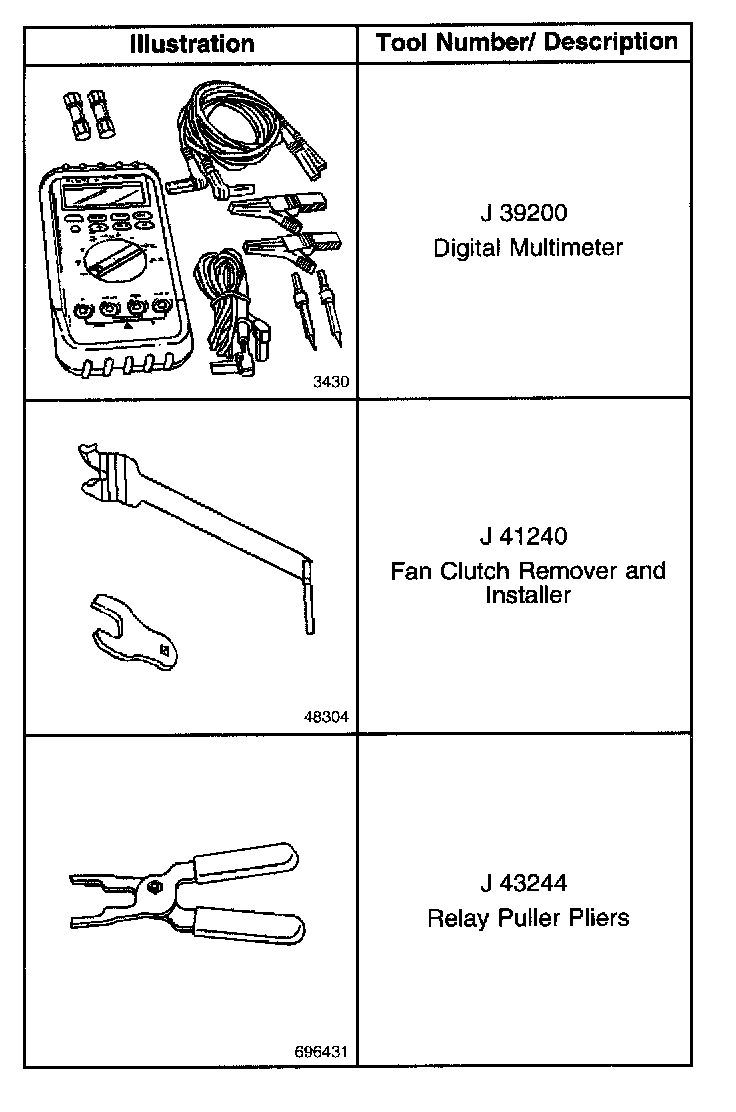 | Illustration | Tool Number/ Description |
|---|---|
| 3430 | J 39200 Digital Multimeter |
| 48304 | J 41240 Fan Clutch Remover and Installer |
| 696431 | J 43244 Relay Puller Pliers |