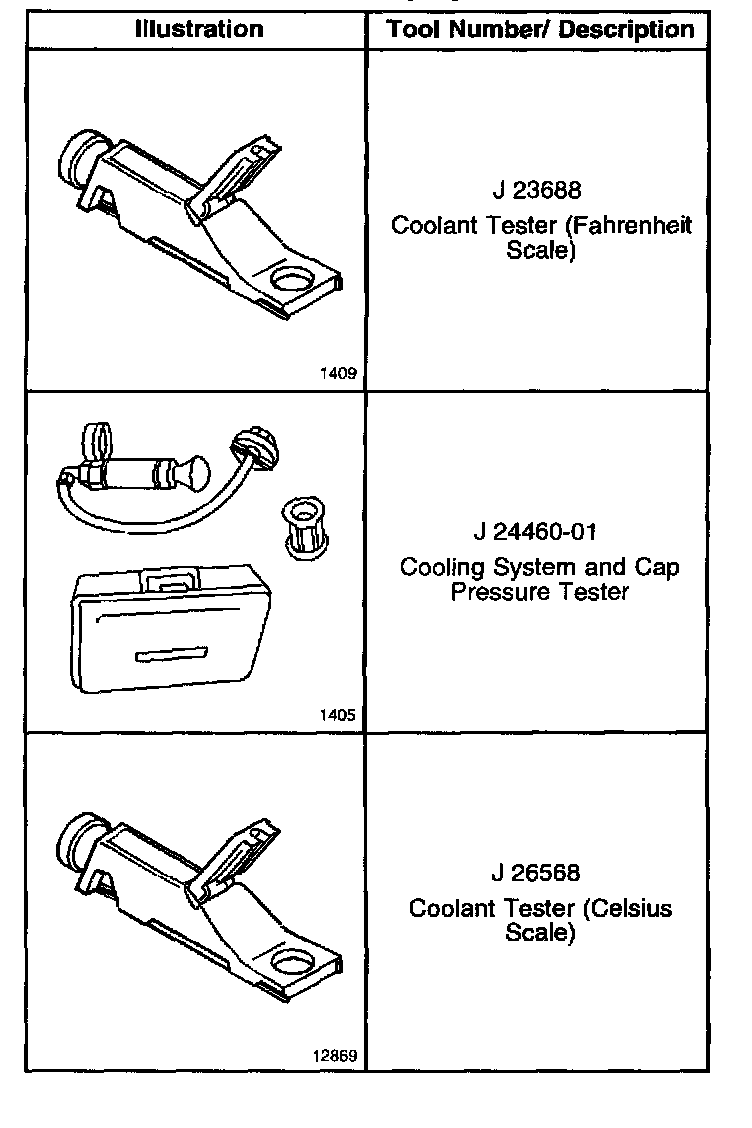 | Illustration | Tool Number/ Description |
|---|---|
| 1409 | J 23688 Coolant Tester (Fahrenheit Scale) |
| 1405 | J 24460-01 Cooling System and Cap Pressure Tester |
| 12869 | J 26568 Coolant Tester (Celsius Scale) |