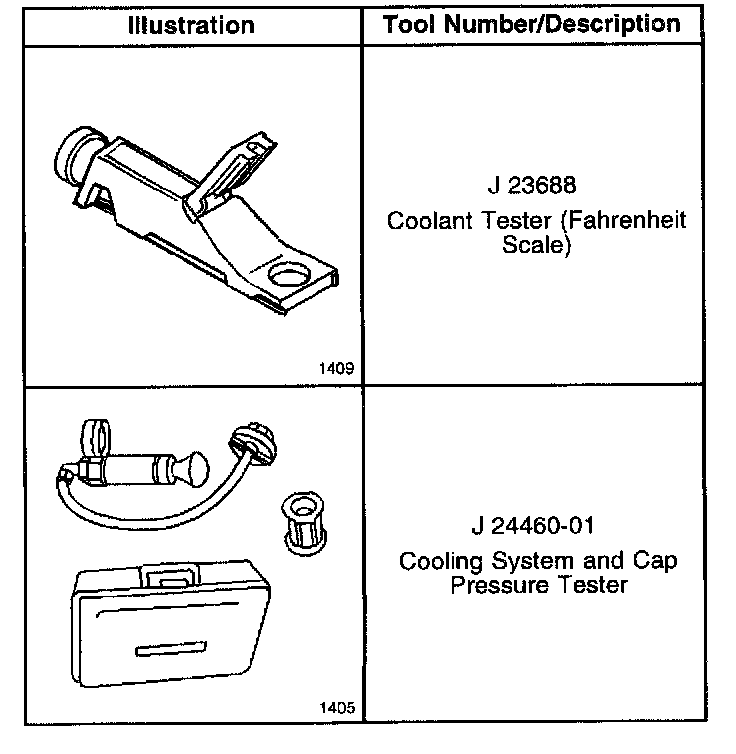 | Illustration | Tool Number/Description |
|---|---|
| 1409 | J 23688 Coolant Tester (Fahrenheit Scale) |
| 1405 | J 24460-01 Cooling System and Cap Pressure Tester |