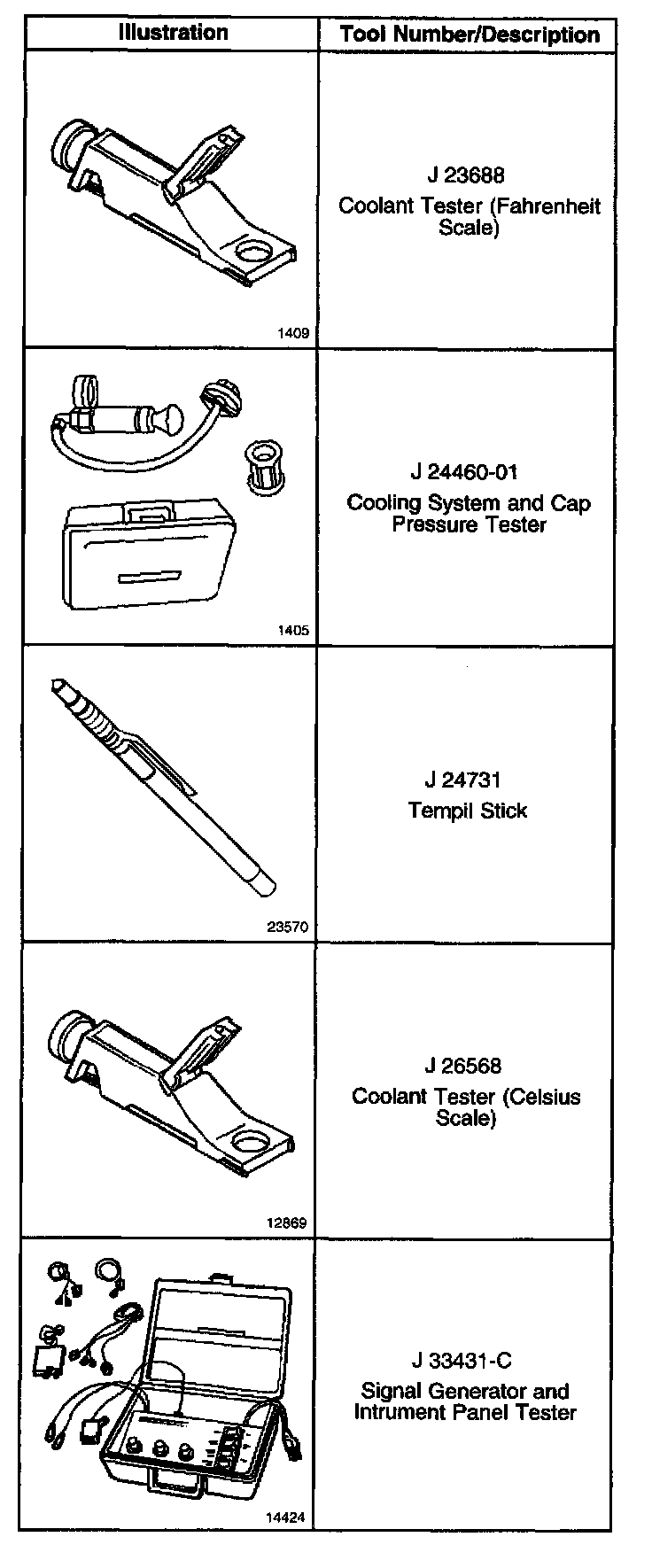 | Illustration | Tool Number/Description |
|---|---|
| 1409 | J 23688 Coolant Tester (Fahrenheit Scale) |
| 1405 | J 24460-01 Cooling System and Cap Pressure Tester |
| 23570 | J 24731 Tempil Stick |
| 12869 | J 26568 Coolant Tester (Celsius Scale) |
| 14424 | J 33431-C Signal Generator and Intrument Panel Tester |