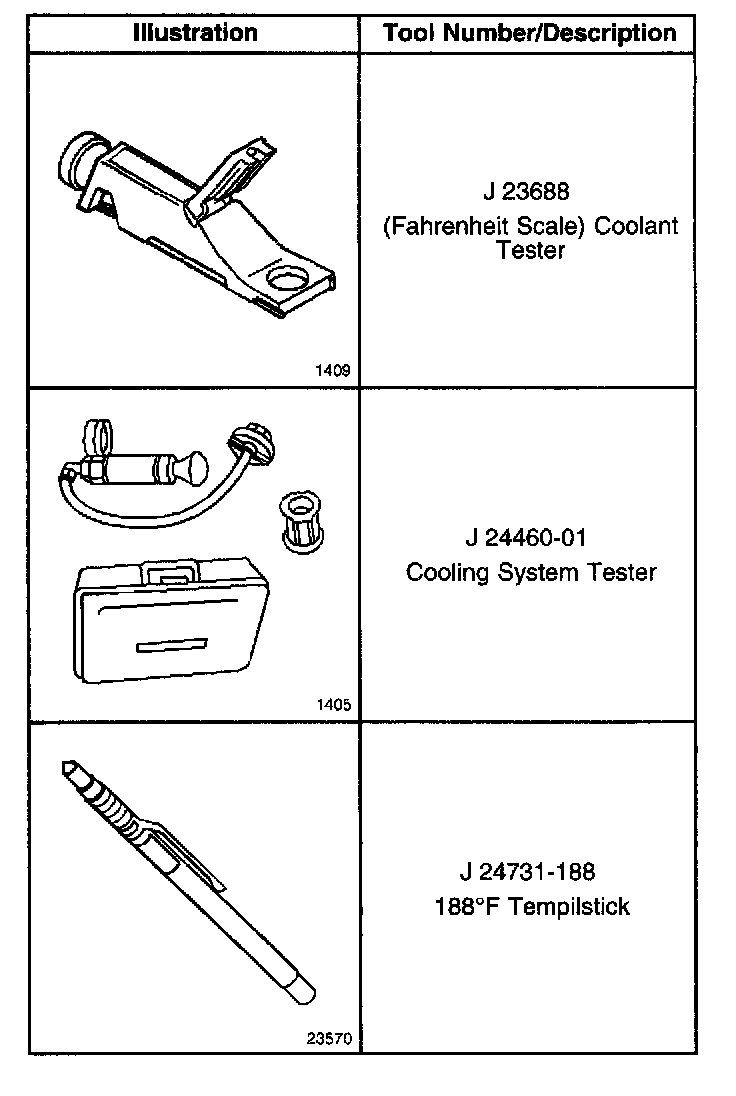 | Illustration | Tool Number/Description |
|---|---|
| 1409 | J 23688 (Fahrenheit Scale) Coolant Tester |
| 1405 | J 24460-01 Cooling System Tester |
| 23570 | J 24731-188 188°F Tempilstick |