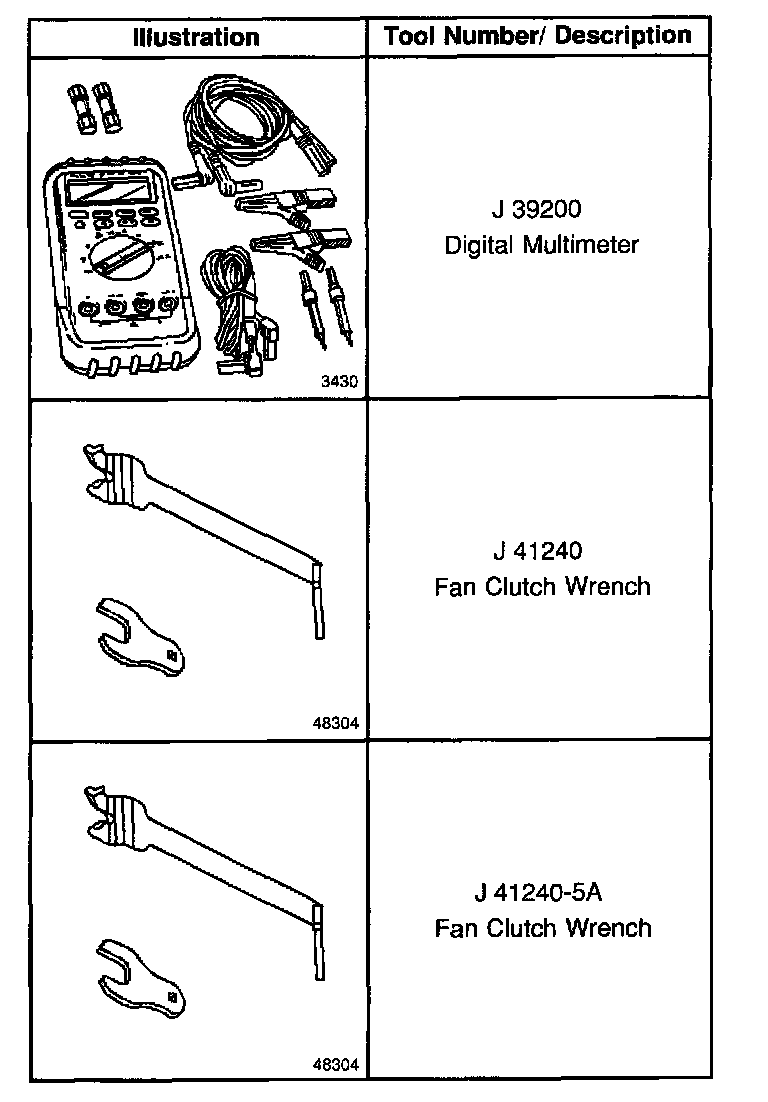 | Illustration | Tool Number/ Description |
|---|---|
| 3430 | J 39200 Digital Multimeter |
| 48304 | J 41240 Fan Clutch Wrench |
| 48304 | J 41240-5A Fan Clutch Wrench |