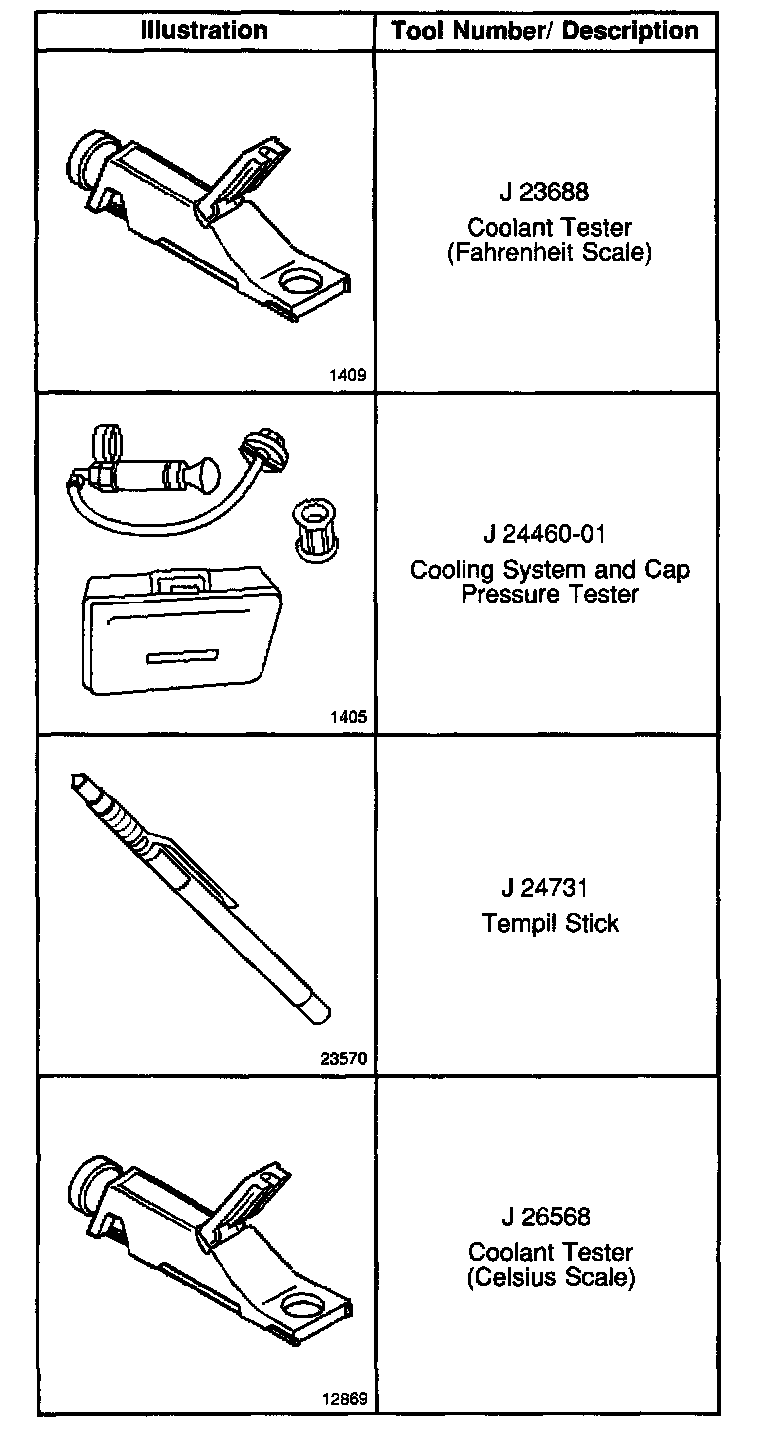 | Illustration | Tool Number/ Description |
|---|---|
| 1409 | J 23688 Coolant Tester (Fahrenheit Scale) |
| 1405 | J 24460-01 Cooling System and Cap Pressure Tester |
| 23570 | J 24731 Tempil Stick |
| 12869 | J 26568 Coolant Tester (Celsius Scale) |