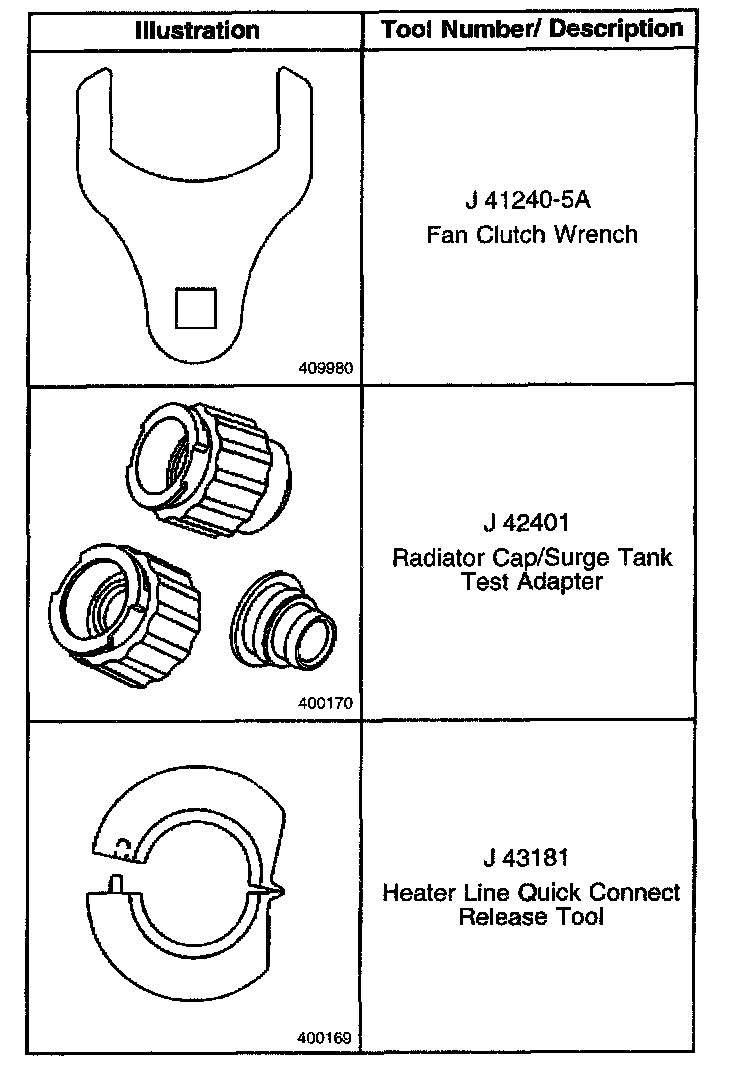 | Illustration | Tool Number/ Description |
|---|---|
| 409980 | J 41240-5A Fan Clutch Wrench |
| 400170 | J 42401 Radiator Cap/Surge Tank Test Adapter |
| 400169 | J 43181 Heater Line Quick Connect Release Tool |