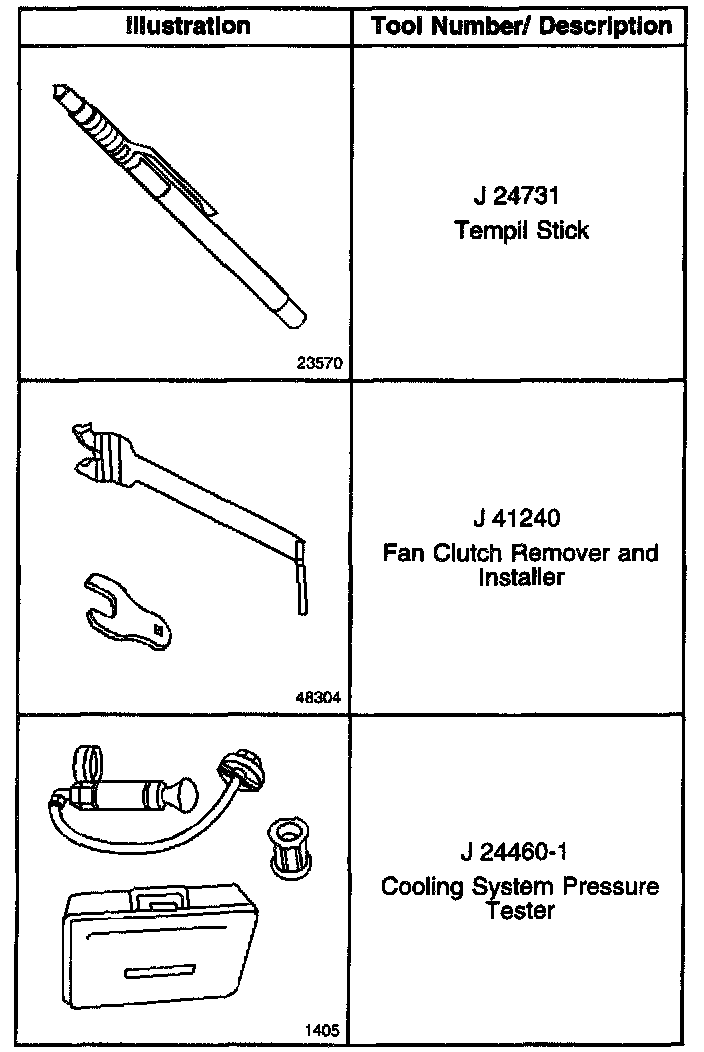 | Illustration | Tool Number/ Description |
|---|---|
| 23570 | J 24731 Tempil Stick |
| 48304 | J 41240 Fan Clutch Remover and Installer |
| 1405 | J 24460-1 Cooling System Pressure Tester |