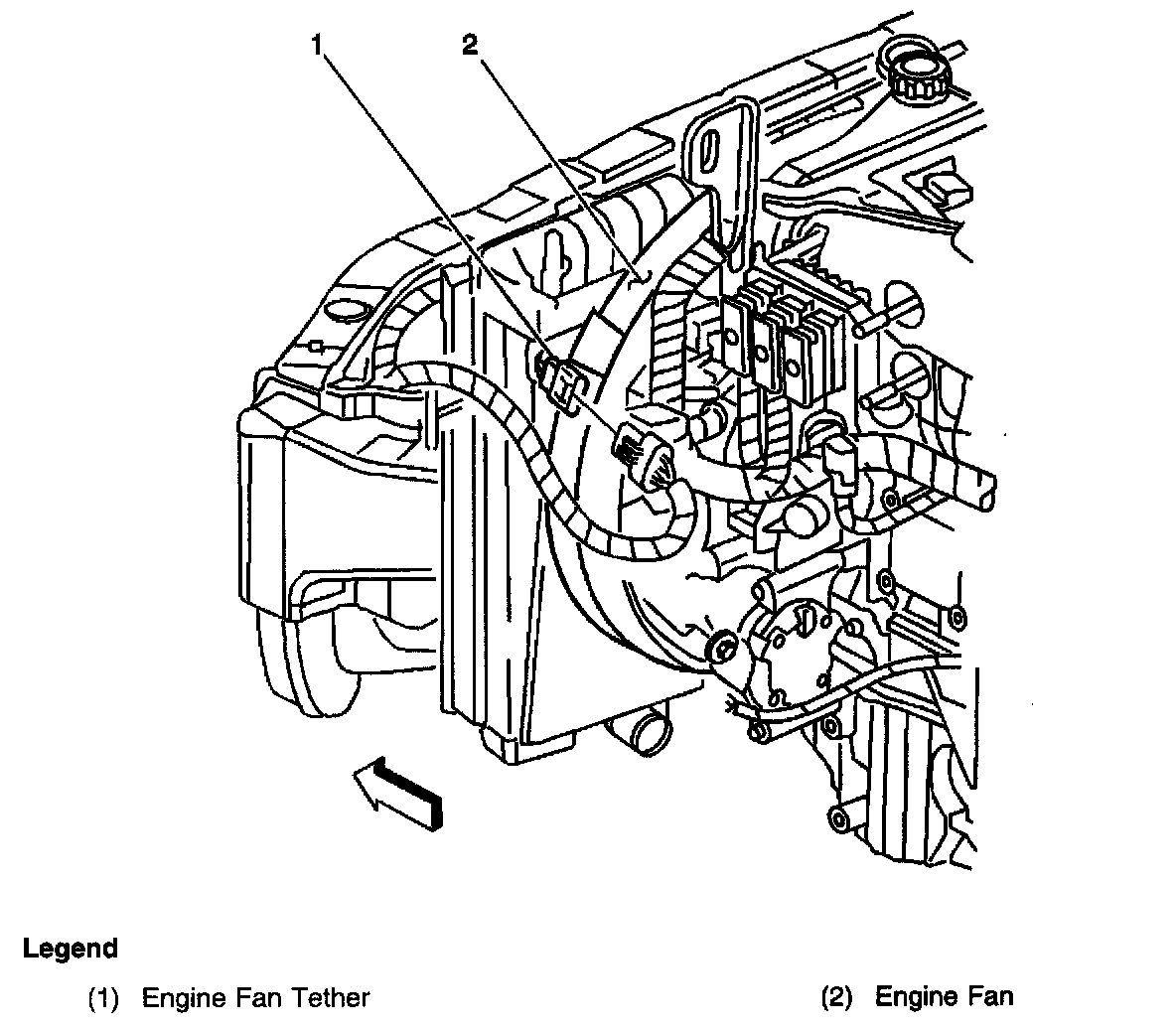 1
2

Legend

(1) Engine Fan Tether

(2) Engine Fan